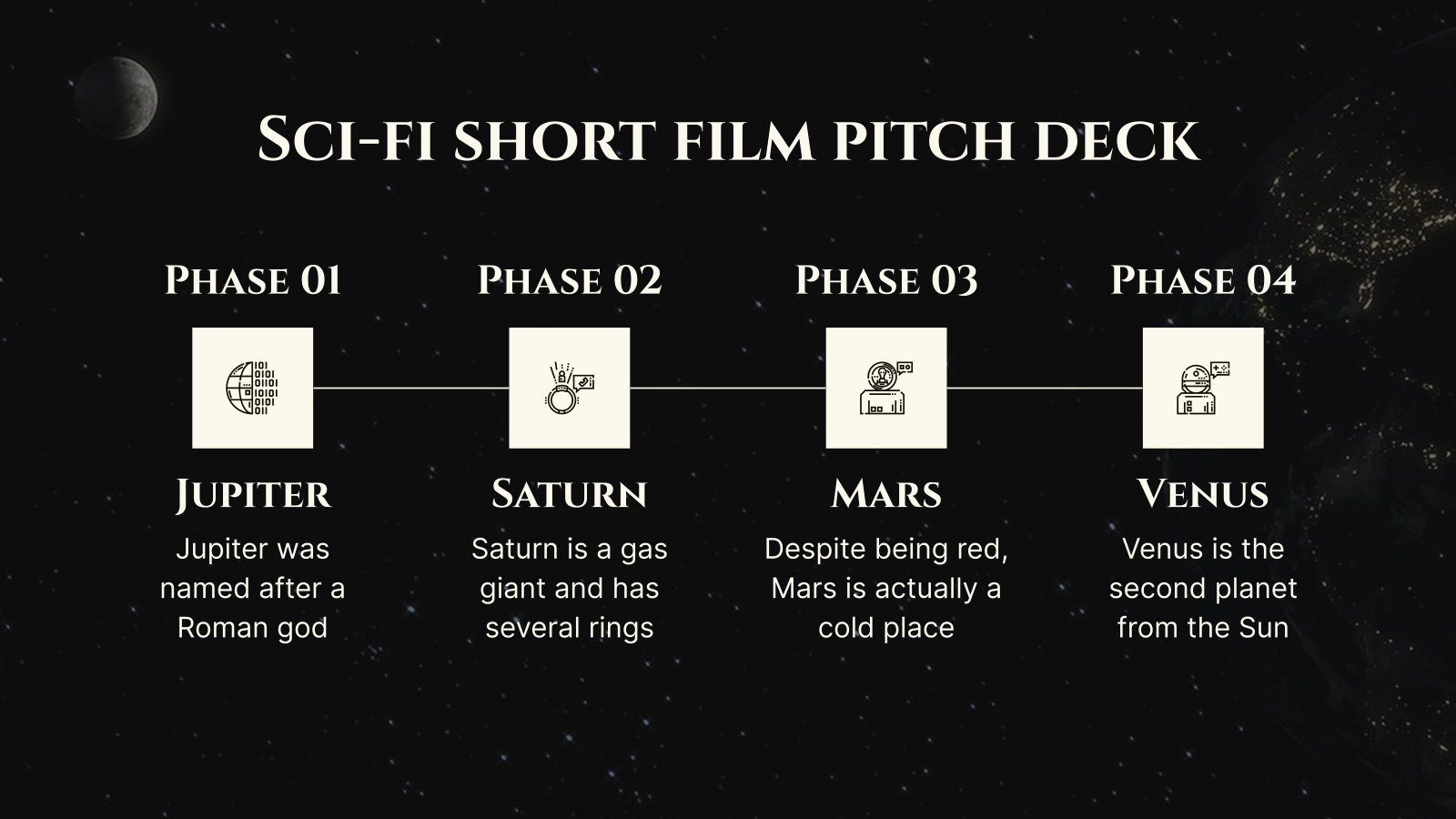 Sci-fi short film pitch deck

Phase 01

Jupiter

Jupiter was named after a Roman god

Phase 02

Saturn

Saturn is a gas giant and has several rings

Phase 03

Mars

Despite being red, Mars is actually a cold place

Phase 04

Venus

Venus is the second planet from the Sun