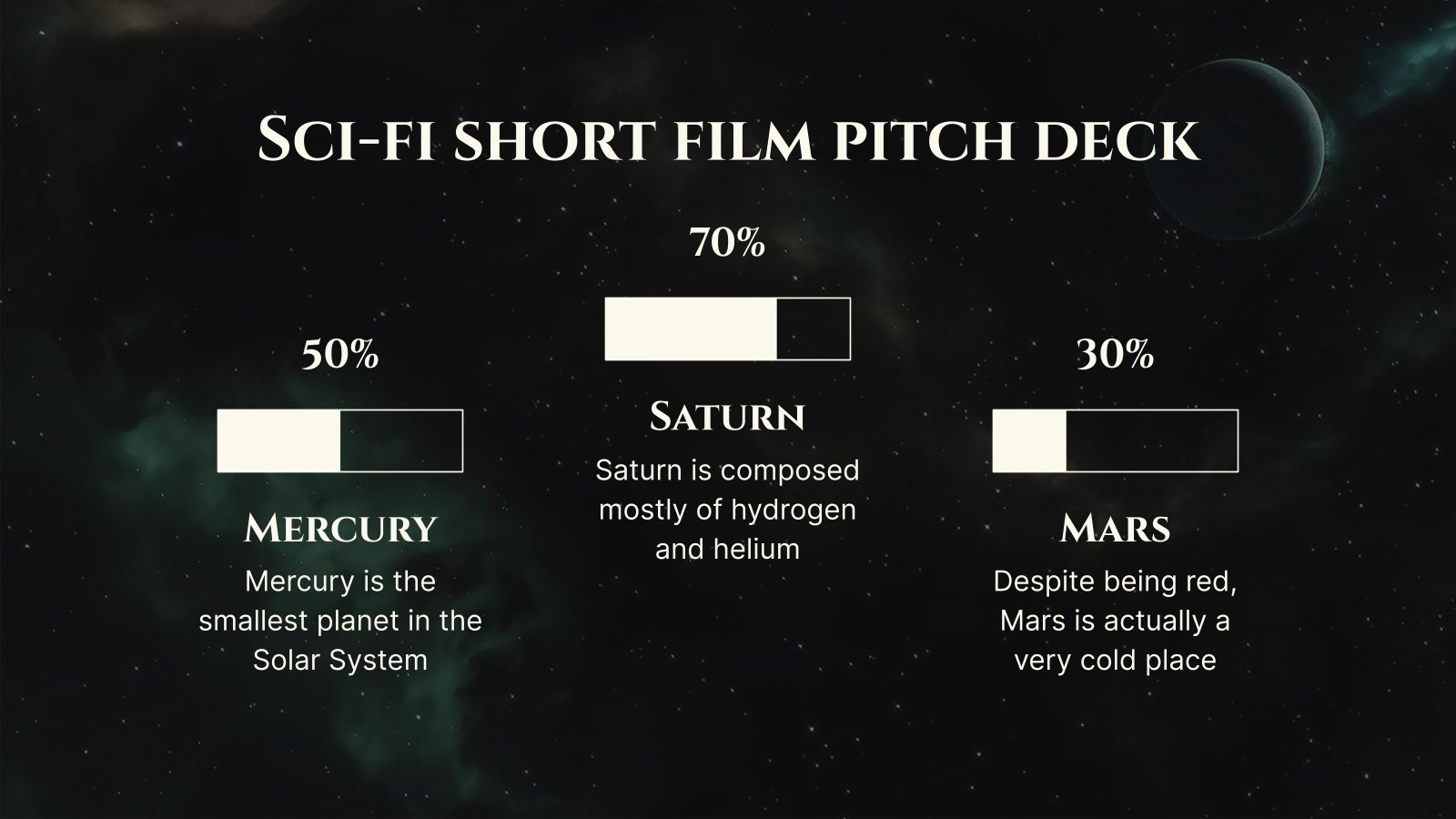 Sci-fi short film pitch deck

50%

Mercury

Mercury is the smallest planet in the Solar System

70%

Saturn

Saturn is composed mostly of hydrogen and helium

30%

Mars

Despite being red, Mars is actually a very cold place