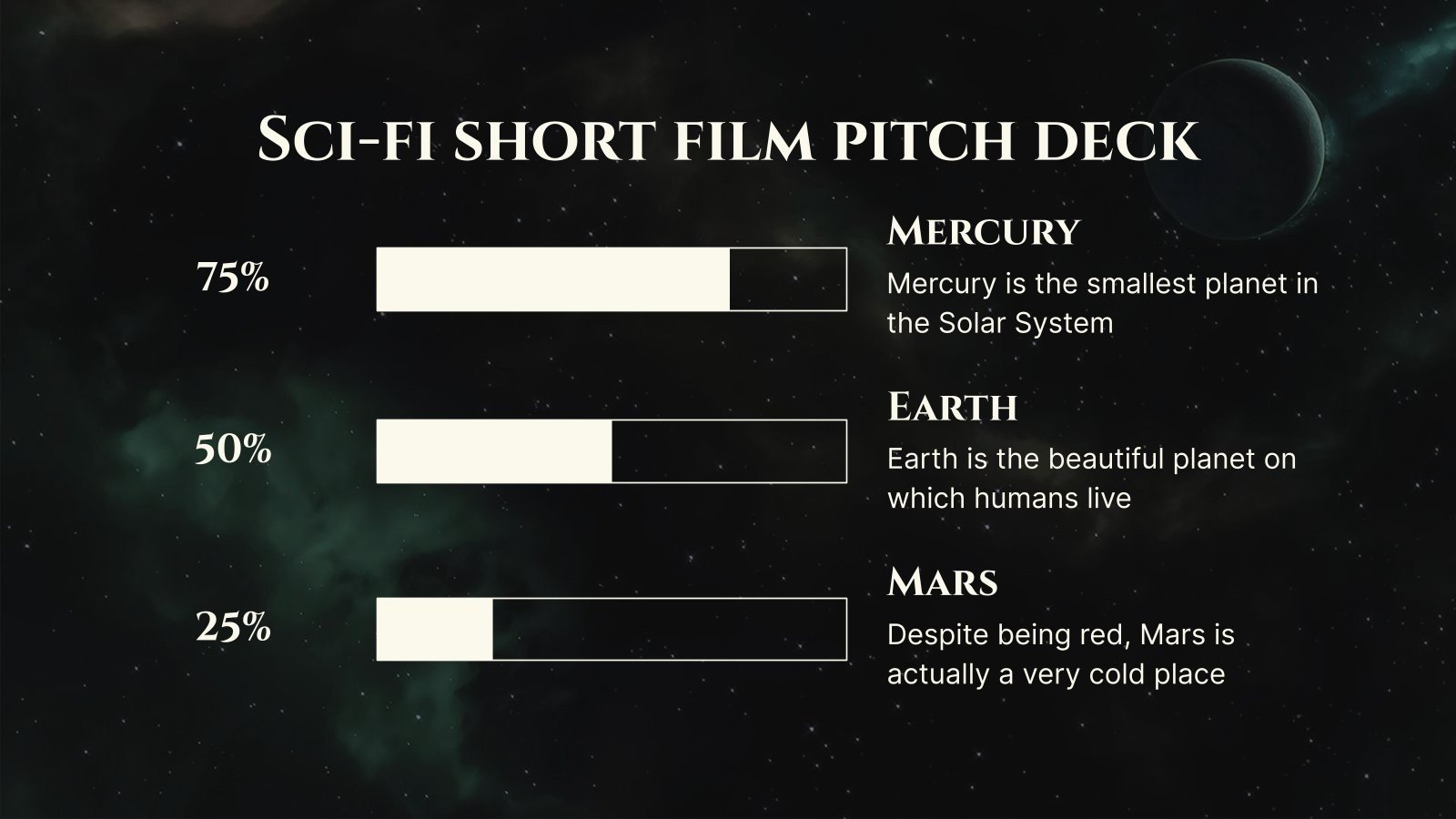 Sci-fi short film pitch deck

75%

Mercury

Mercury is the smallest planet in the Solar System

50%

Earth

Earth is the beautiful planet on which humans live

25%

Mars

Despite being red, Mars is actually a very cold place