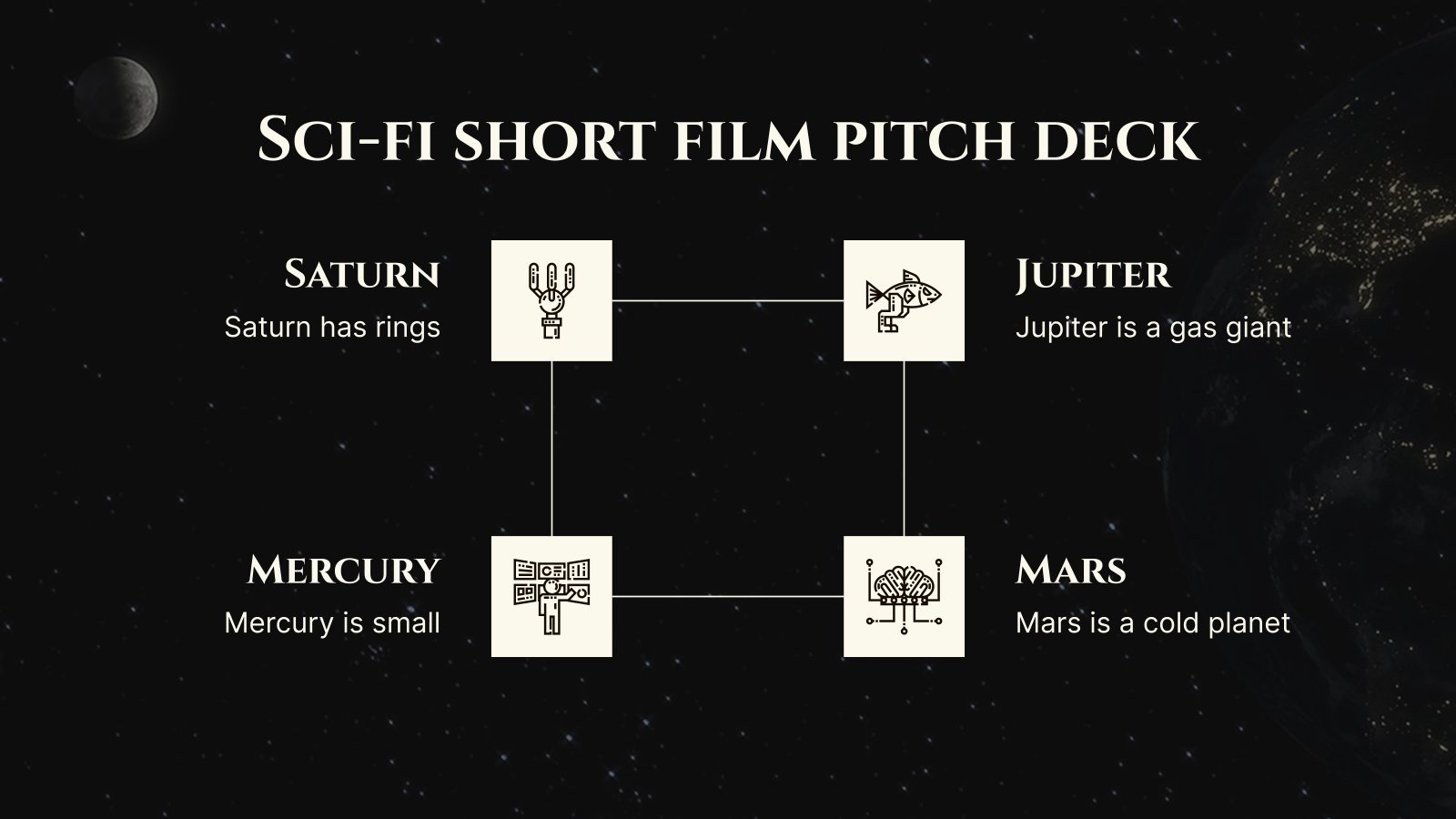 Sci-fi short film pitch deck

Saturn
Saturn has rings

Jupiter
Jupiter is a gas giant

Mercury
Mercury is small

Mars
Mars is a cold planet