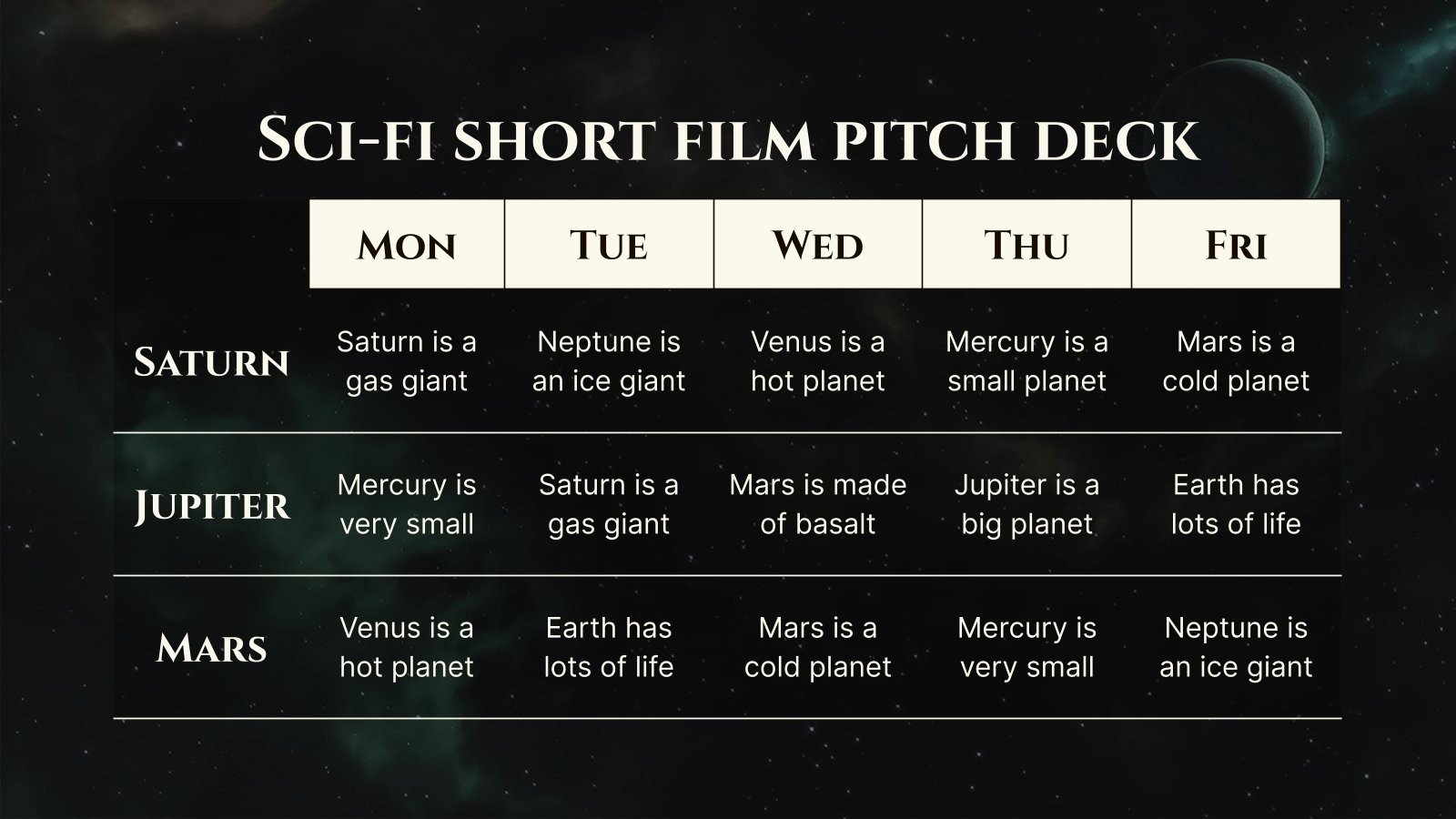 Sci-fi short film pitch deck

| | Mon | Tue | Wed | Thu | Fri |
|---|---|---|---|---|---|
| Saturn | Saturn is a gas giant | Neptune is an ice giant | Venus is a hot planet | Mercury is a small planet | Mars is a cold planet |
| Jupiter | Mercury is very small | Saturn is a gas giant | Mars is made of basalt | Jupiter is a big planet | Earth has lots of life |
| Mars | Venus is a hot planet | Earth has lots of life | Mars is a cold planet | Mercury is very small | Neptune is an ice giant |