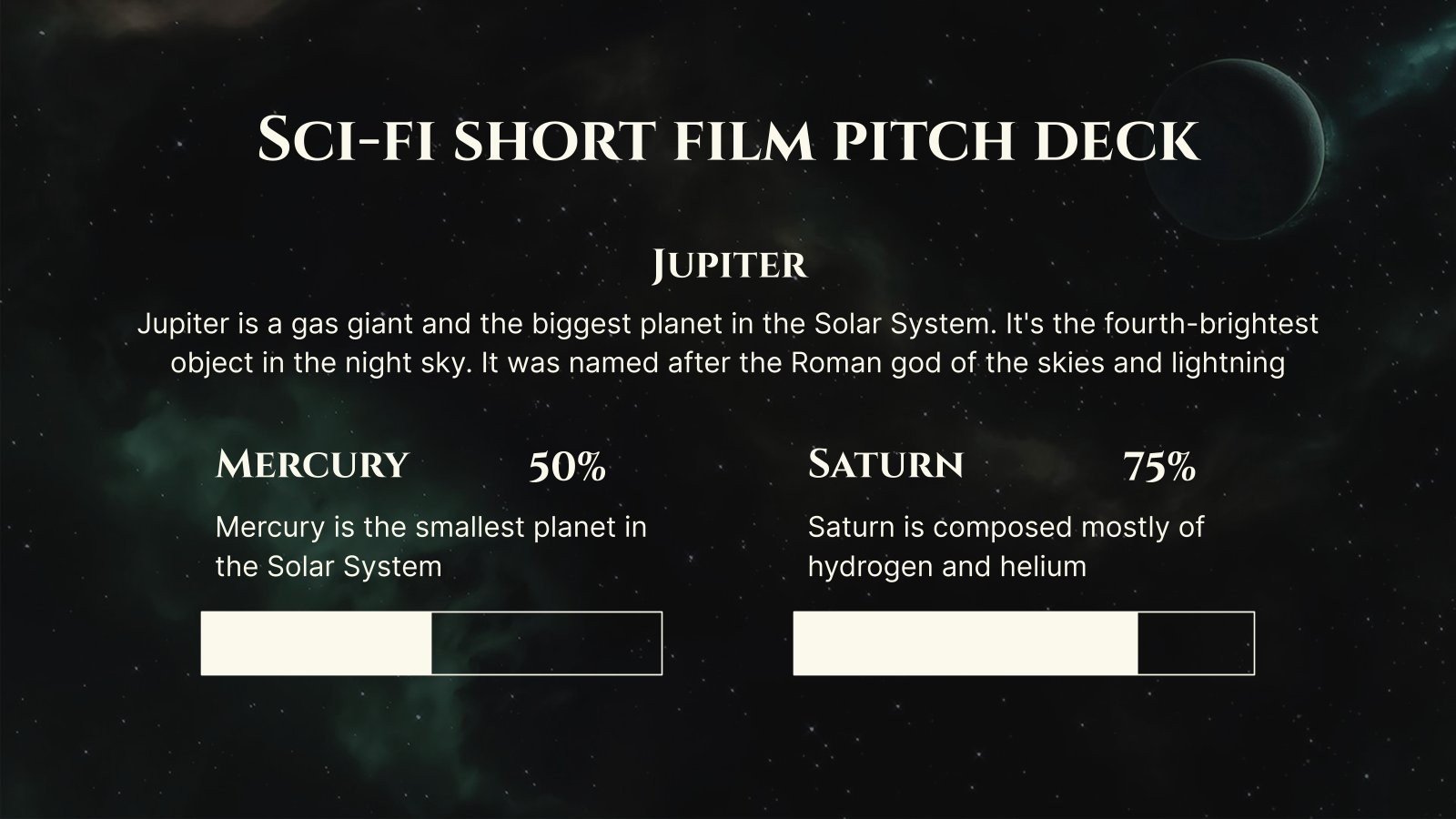 Sci-fi short film pitch deck

Jupiter

Jupiter is a gas giant and the biggest planet in the Solar System. It's the fourth-brightest object in the night sky. It was named after the Roman god of the skies and lightning

Mercury

50%

Mercury is the smallest planet in the Solar System

Saturn

75%

Saturn is composed mostly of hydrogen and helium