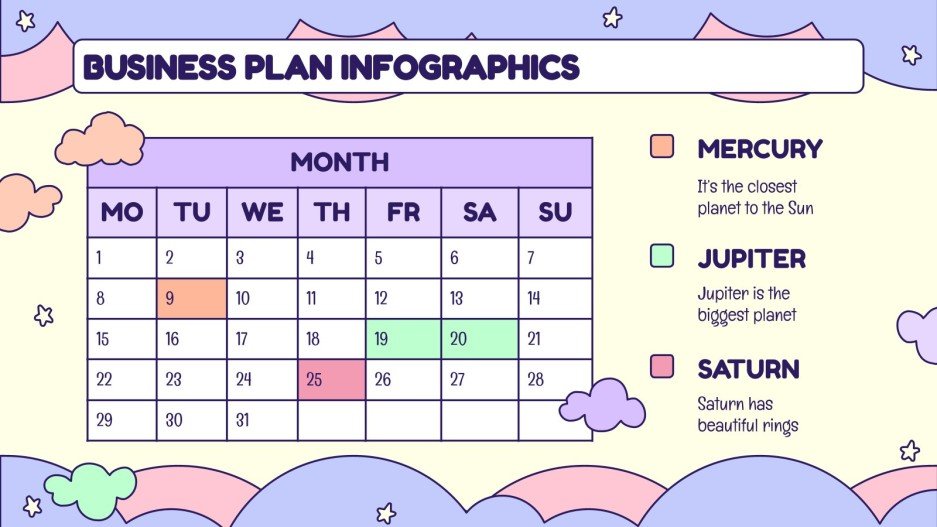 BUSINESS PLAN INFOGRAPHICS

| MONTH | | | | | | |
|---|---|---|---|---|---|---|
| MO | TU | WE | TH | FR | SA | SU |
| 1 | 2 | 3 | 4 | 5 | 6 | 7 |
| 8 | 9 | 10 | 11 | 12 | 13 | 14 |
| 15 | 16 | 17 | 18 | 19 | 20 | 21 |
| 22 | 23 | 24 | 25 | 26 | 27 | 28 |
| 29 | 30 | 31 | | | | |

MERCURY

It's the closest planet to the Sun

JUPITER

Jupiter is the biggest planet

SATURN

Saturn has beautiful rings