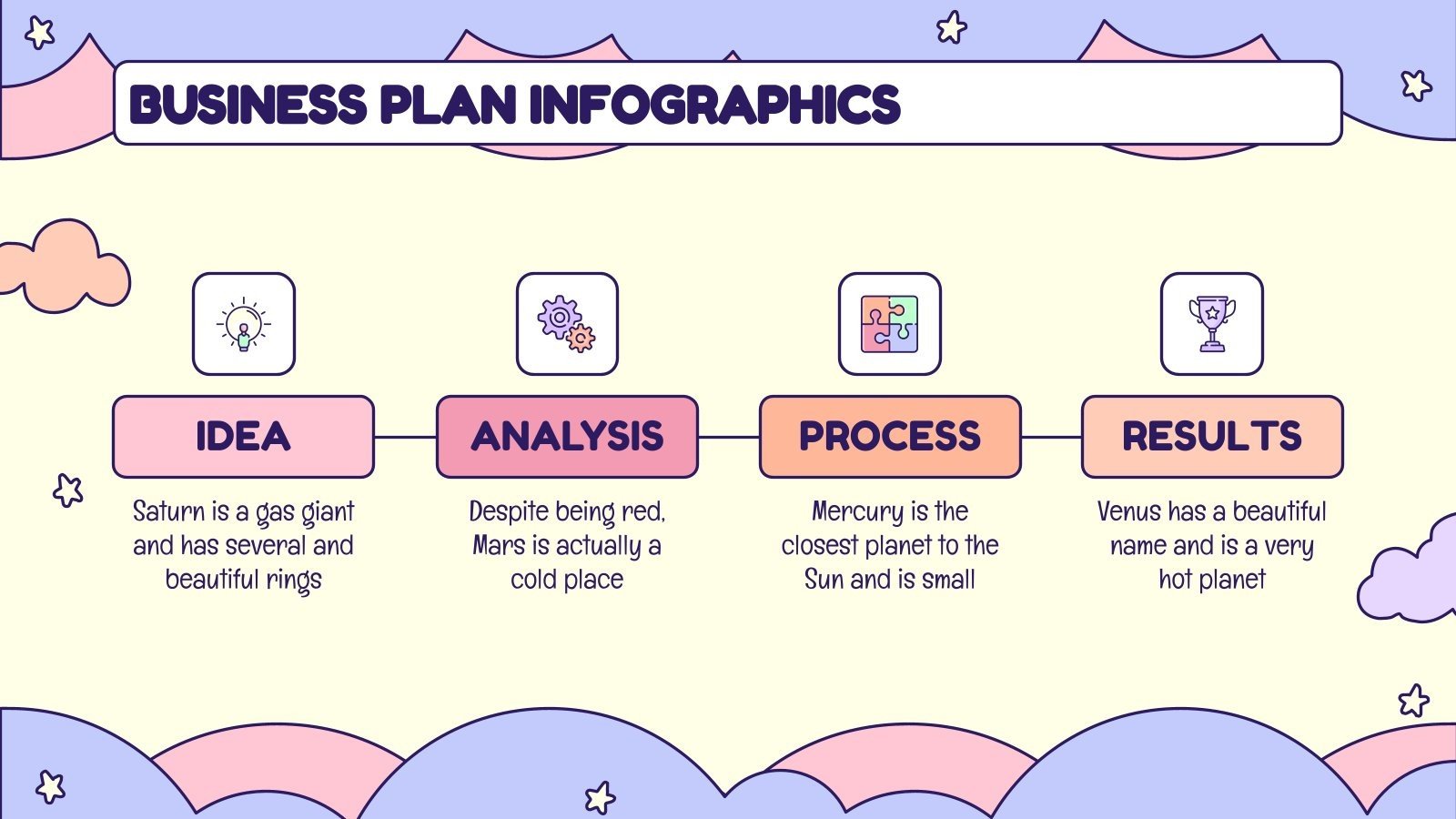 BUSINESS PLAN INFOGRAPHICS

IDEA

Saturn is a gas giant and has several and beautiful rings

ANALYSIS

Despite being red, Mars is actually a cold place

PROCESS

Mercury is the closest planet to the Sun and is small

RESULTS

Venus has a beautiful name and is a very hot planet