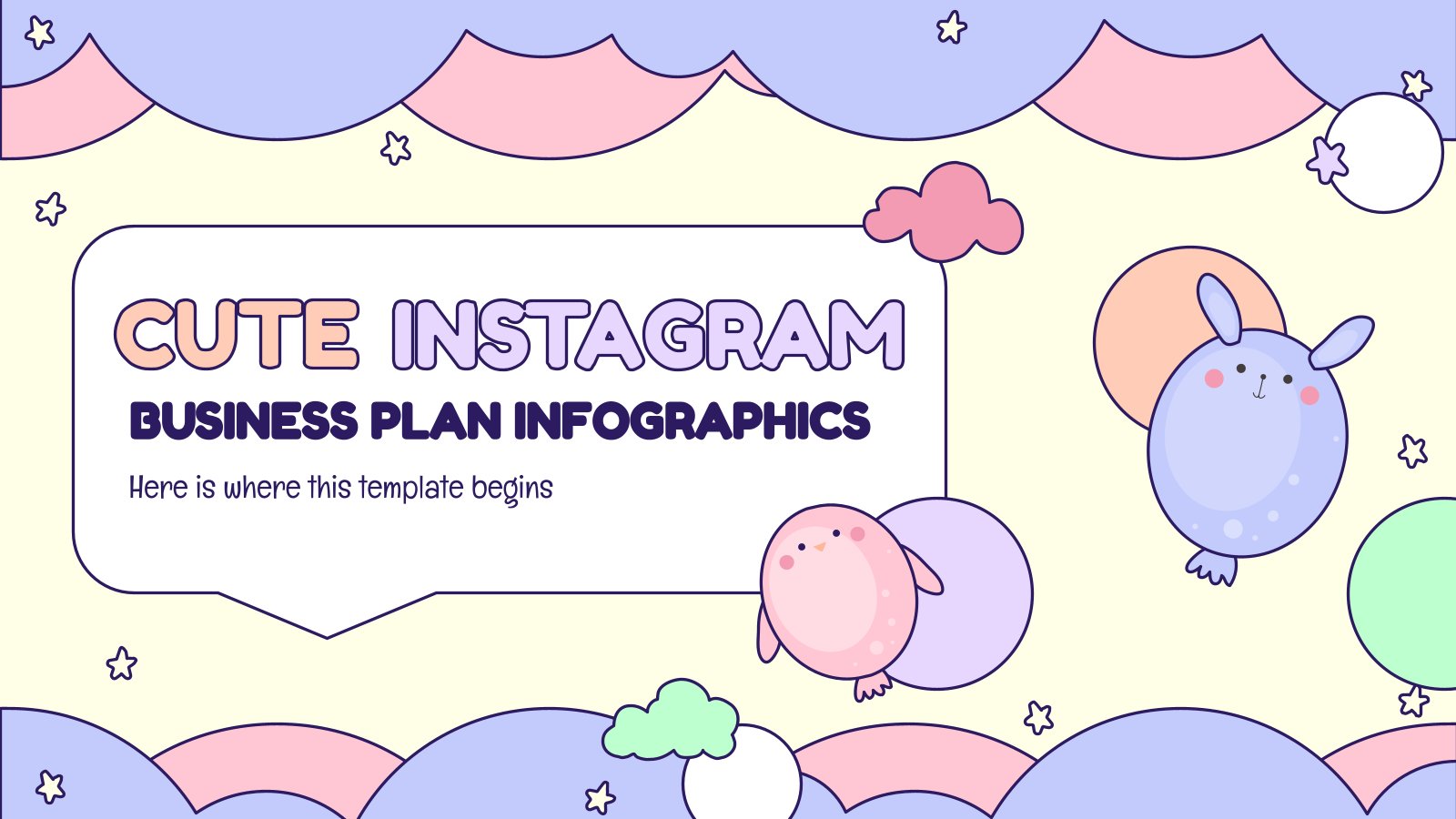 CUTE INSTAGRAM

BUSINESS PLAN INFOGRAPHICS

Here is where this template begins