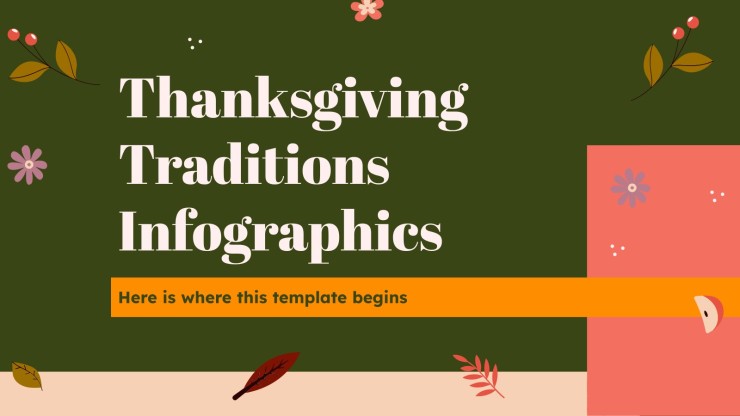 Thanksgiving Traditions Infographics

Here is where this template begins