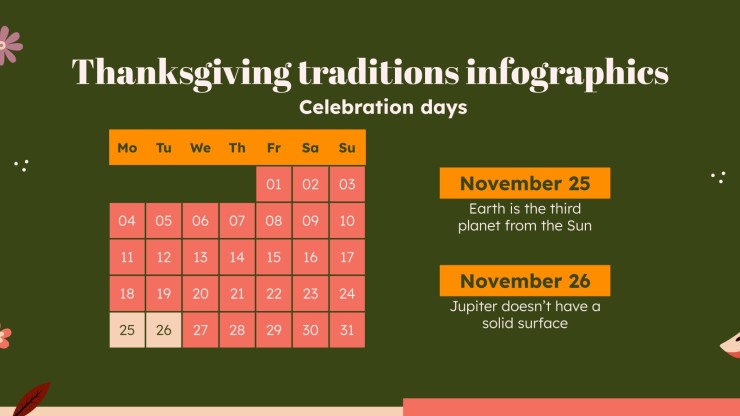 Thanksgiving traditions infographics

Celebration days

| Mo | Tu | We | Th | Fr | Sa | Su |
|---|---|---|---|---|---|---|
| | | | | 01 | 02 | 03 |
| 04 | 05 | 06 | 07 | 08 | 09 | 10 |
| 11 | 12 | 13 | 14 | 15 | 16 | 17 |
| 18 | 19 | 20 | 21 | 22 | 23 | 24 |
| 25 | 26 | 27 | 28 | 29 | 30 | 31 |

November 25

Earth is the third planet from the Sun

November 26

Jupiter doesn't have a solid surface