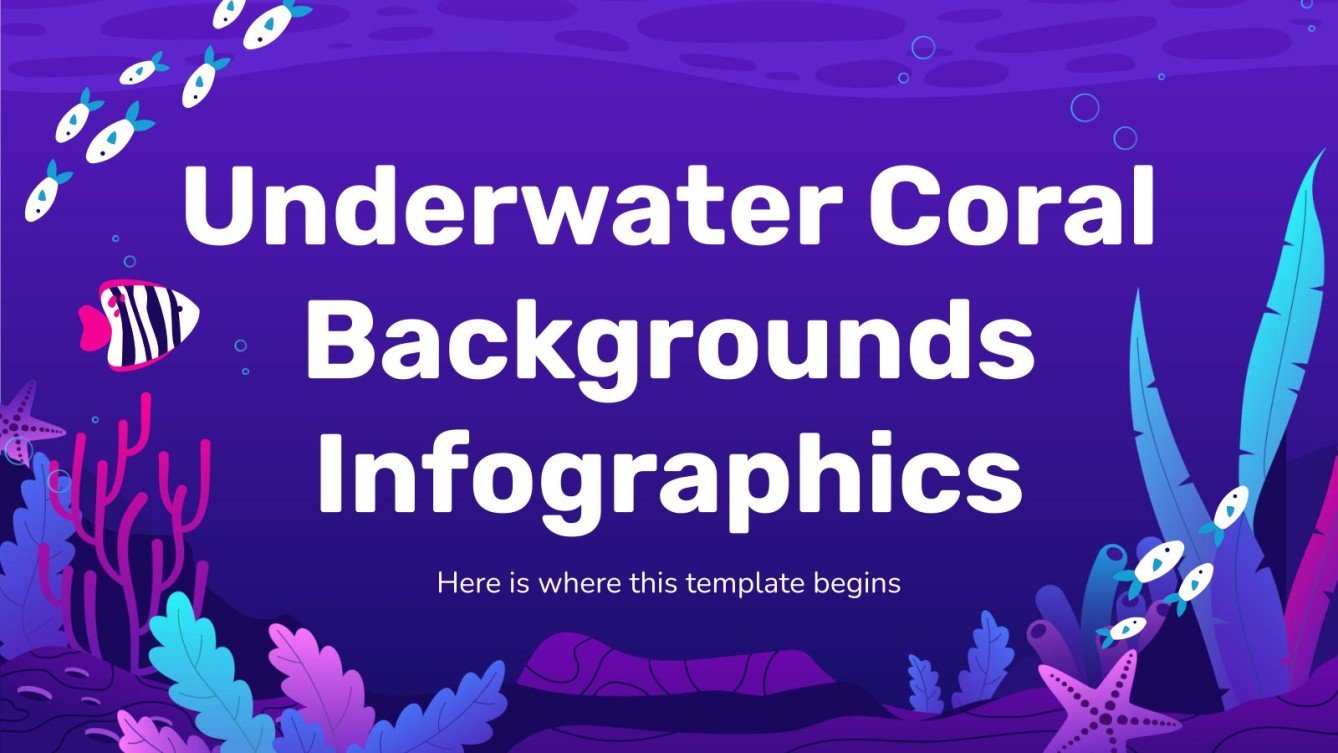 Underwater Coral Backgrounds Infographics

Here is where this template begins