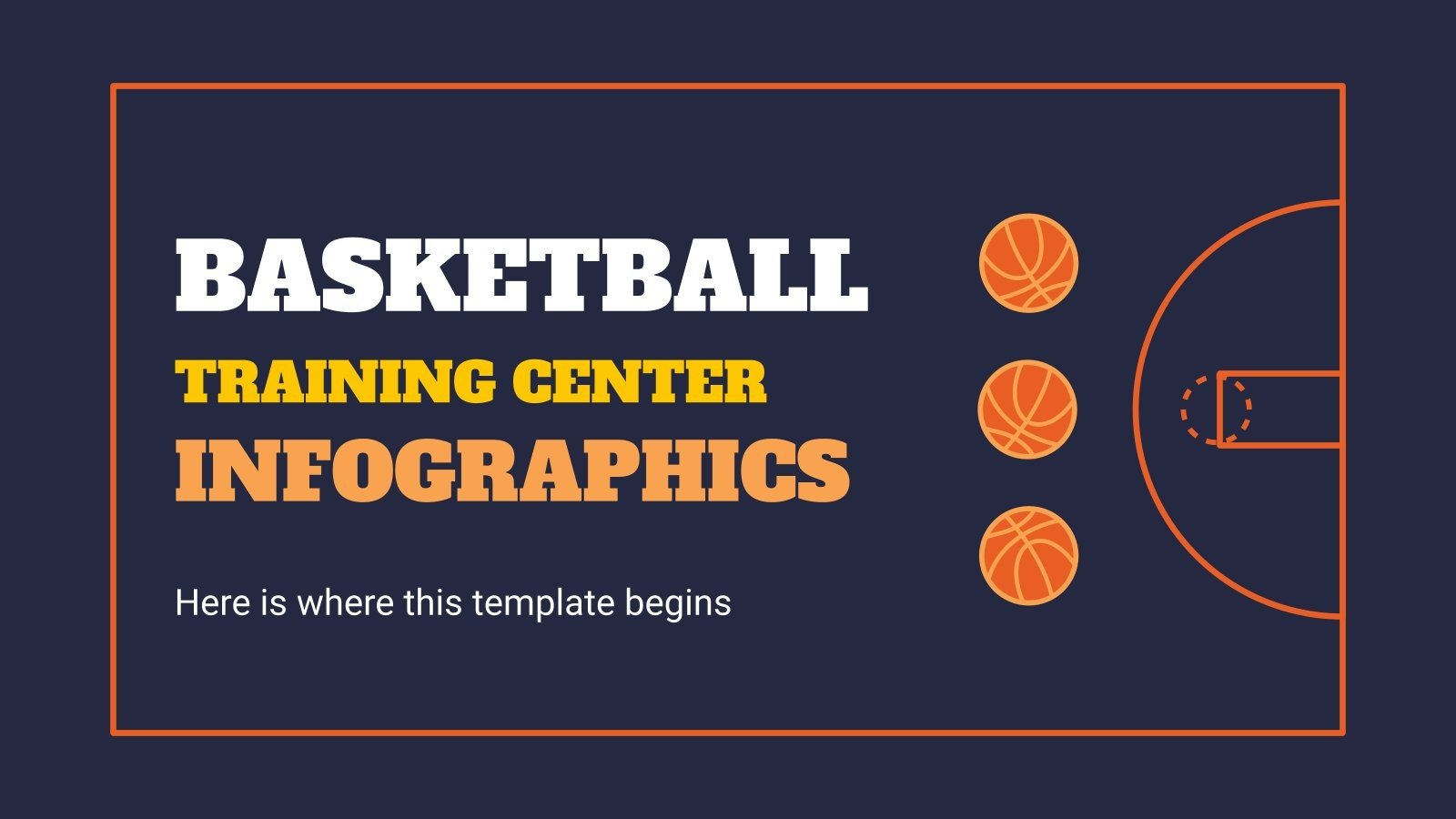 BASKETBALL
TRAINING CENTER
INFOGRAPHICS

Here is where this template begins