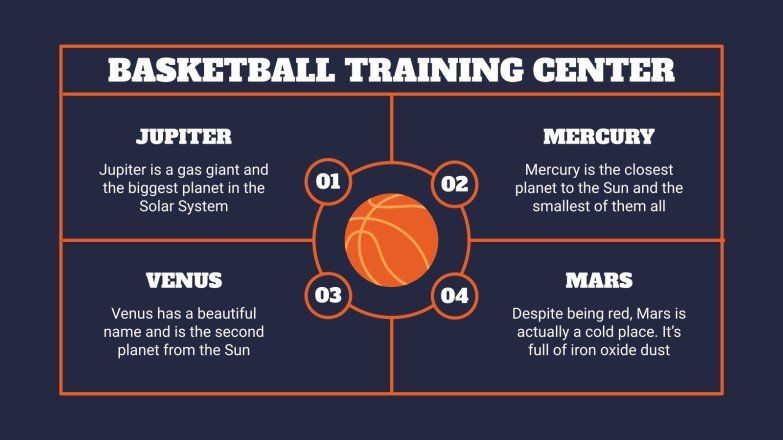 BASKETBALL TRAINING CENTER

JUPITER

Jupiter is a gas giant and the biggest planet in the Solar System

01

02

MERCURY

Mercury is the closest planet to the Sun and the smallest of them all

VENUS

Venus has a beautiful name and is the second planet from the Sun

03

04

MARS

Despite being red, Mars is actually a cold place. It's full of iron oxide dust