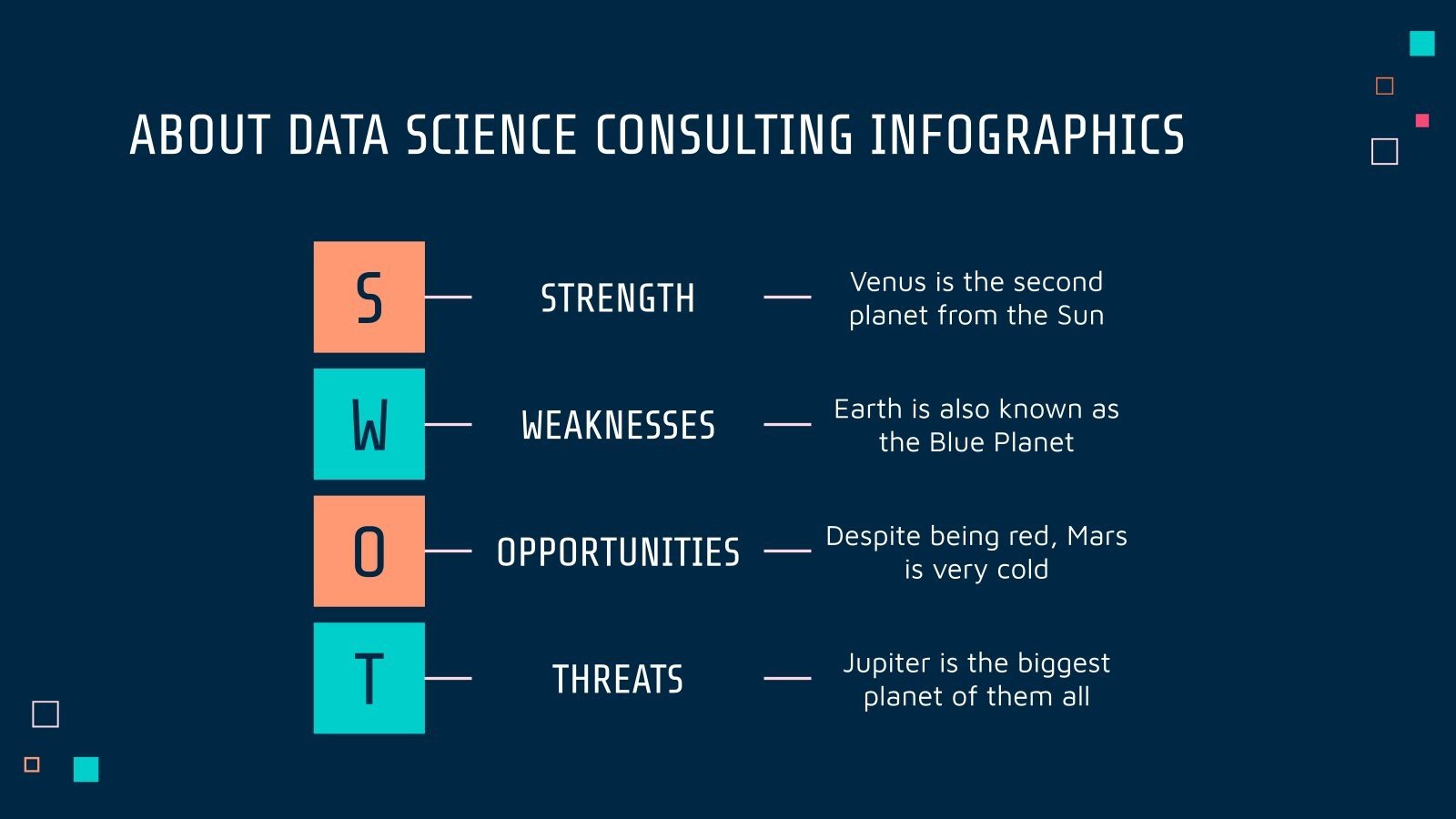 ABOUT DATA SCIENCE CONSULTING INFOGRAPHICS

S

STRENGTH

Venus is the second planet from the Sun

W

WEAKNESSES

Earth is also known as the Blue Planet

O

OPPORTUNITIES

Despite being red, Mars is very cold

T

THREATS

Jupiter is the biggest planet of them all