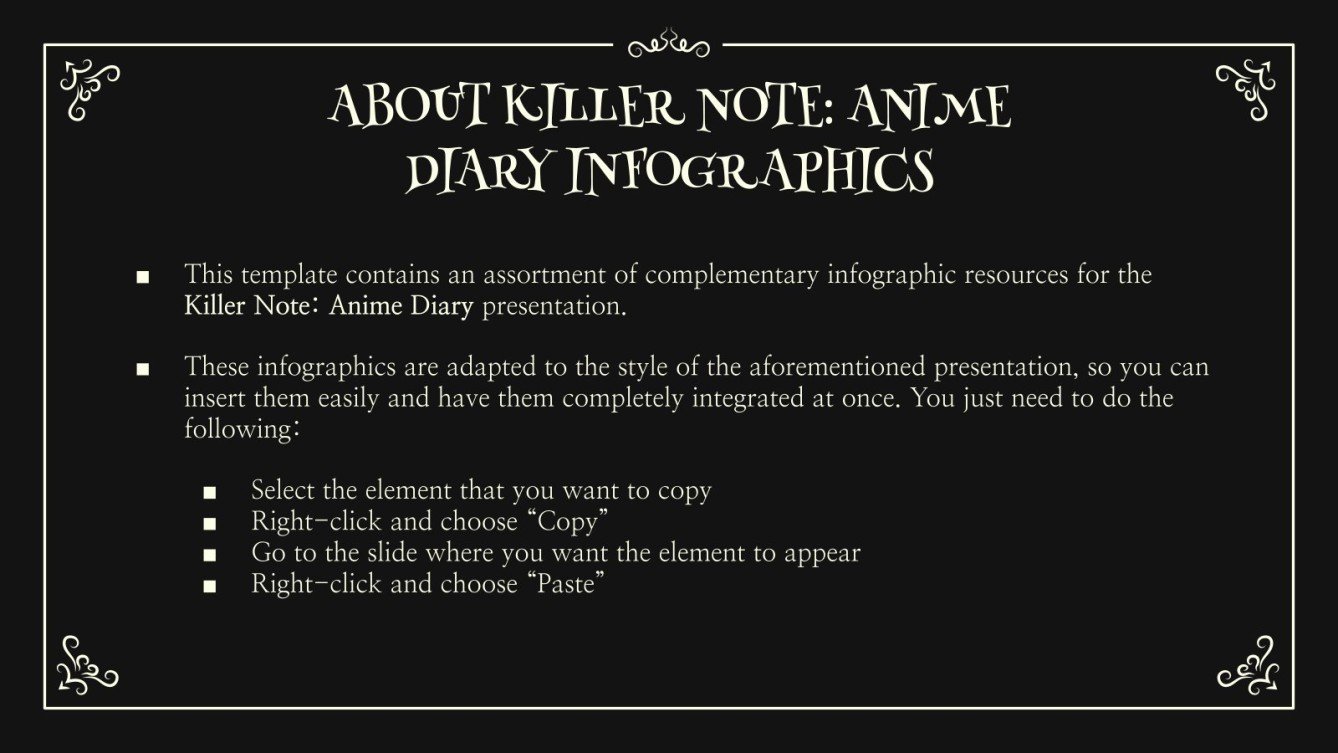 ABOUT KILLER NOTE: ANIME DIARY INFOGRAPHICS

■ This template contains an assortment of complementary infographic resources for the Killer Note: Anime Diary presentation.

■ These infographics are adapted to the style of the aforementioned presentation, so you can insert them easily and have them completely integrated at once. You just need to do the following:

■ Select the element that you want to copy
■ Right-click and choose “Copy”
■ Go to the slide where you want the element to appear
■ Right-click and choose “Paste”