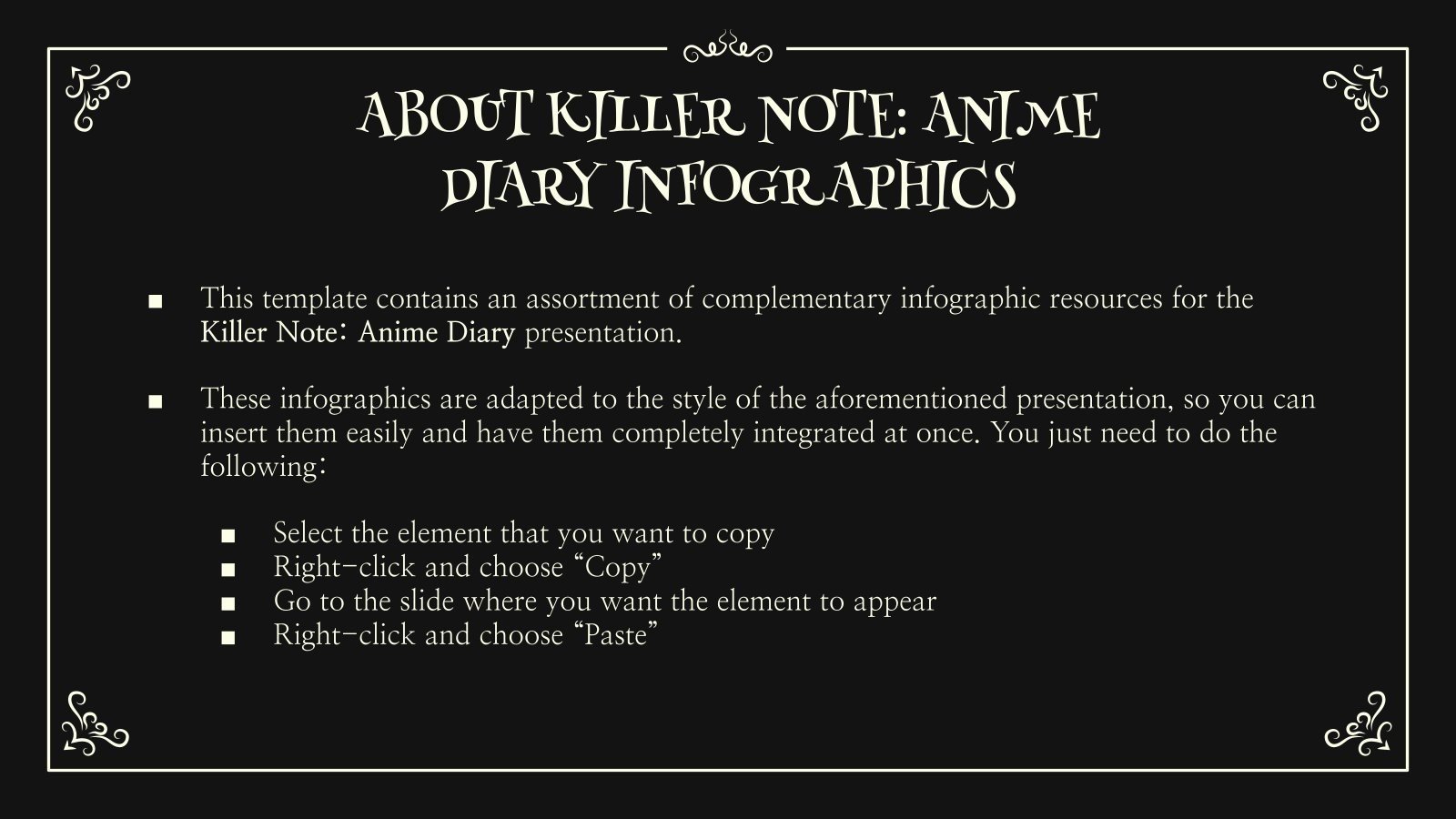 ABOUT KILLER NOTE: ANIME DIARY INFOGRAPHICS

■ This template contains an assortment of complementary infographic resources for the Killer Note: Anime Diary presentation.

■ These infographics are adapted to the style of the aforementioned presentation, so you can insert them easily and have them completely integrated at once. You just need to do the following:

■ Select the element that you want to copy
■ Right-click and choose “Copy”
■ Go to the slide where you want the element to appear
■ Right-click and choose “Paste”