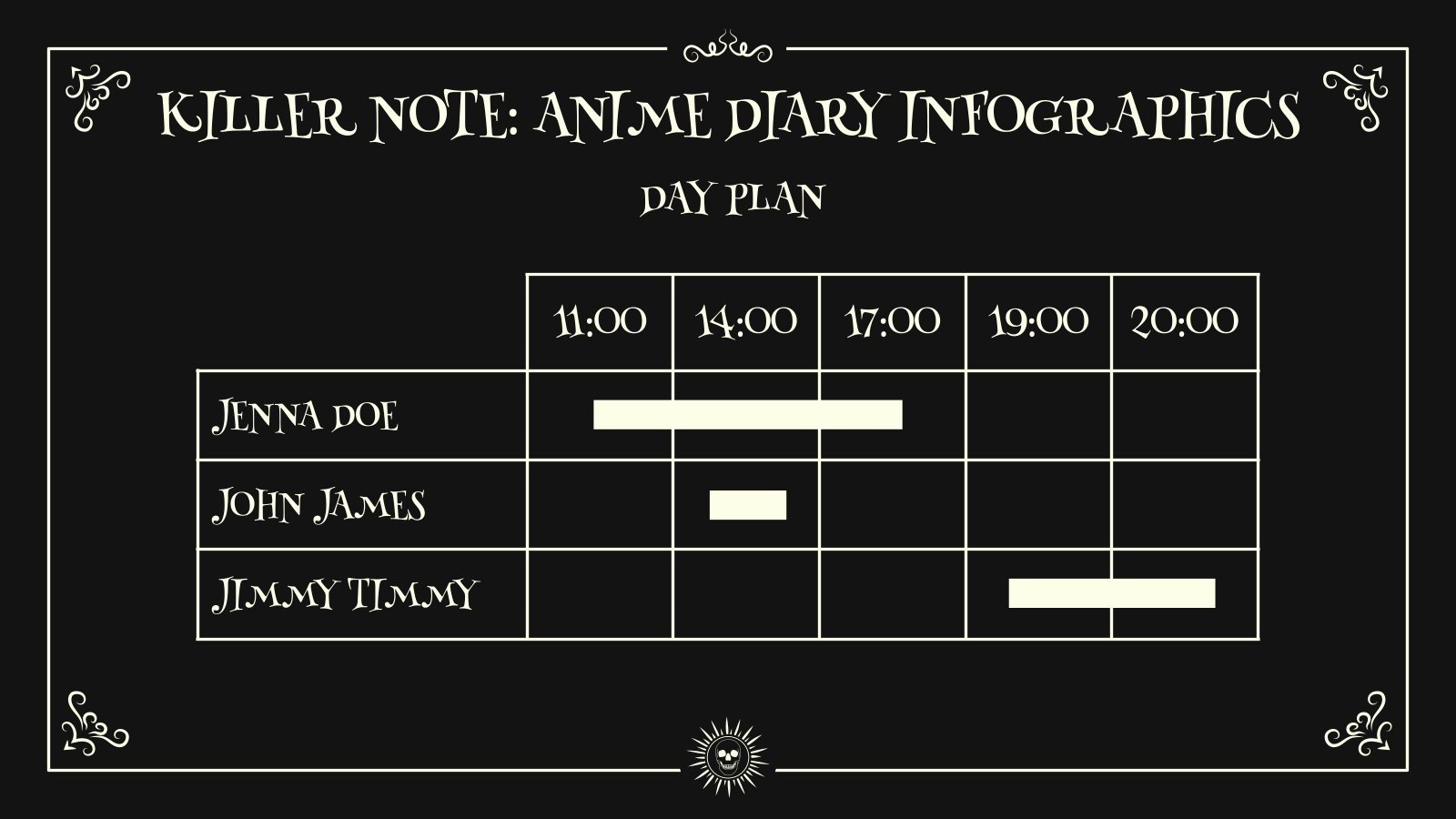 KILLER NOTE: ANIME DIARY INFOGRAPHICS

DAY PLAN

| | 11:00 | 14:00 | 17:00 | 19:00 | 20:00 |
|---|---|---|---|---|---|
| JENNA DOE | | | | | |
| JOHN JAMES | | | | | |
| JIMMY TIMMY | | | | | |