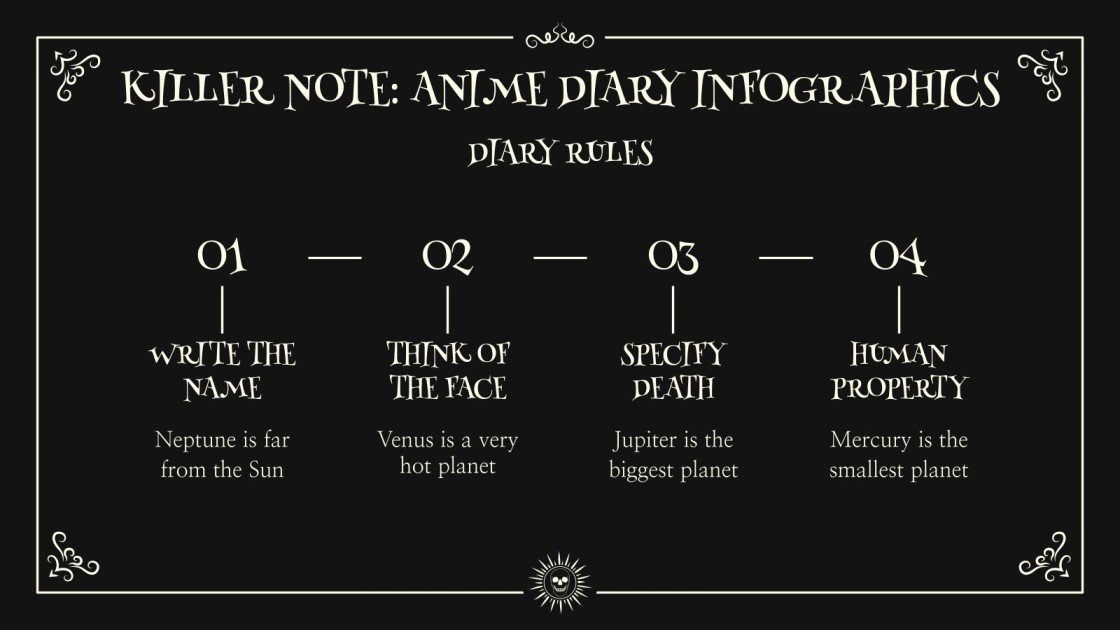 KILLER NOTE: ANIME DIARY INFOGRAPHICS

DIARY RULES

01

WRITE THE NAME

Neptune is far from the Sun

02

THINK OF THE FACE

Venus is a very hot planet

03

SPECIFY DEATH

Jupiter is the biggest planet

04

HUMAN PROPERTY

Mercury is the smallest planet