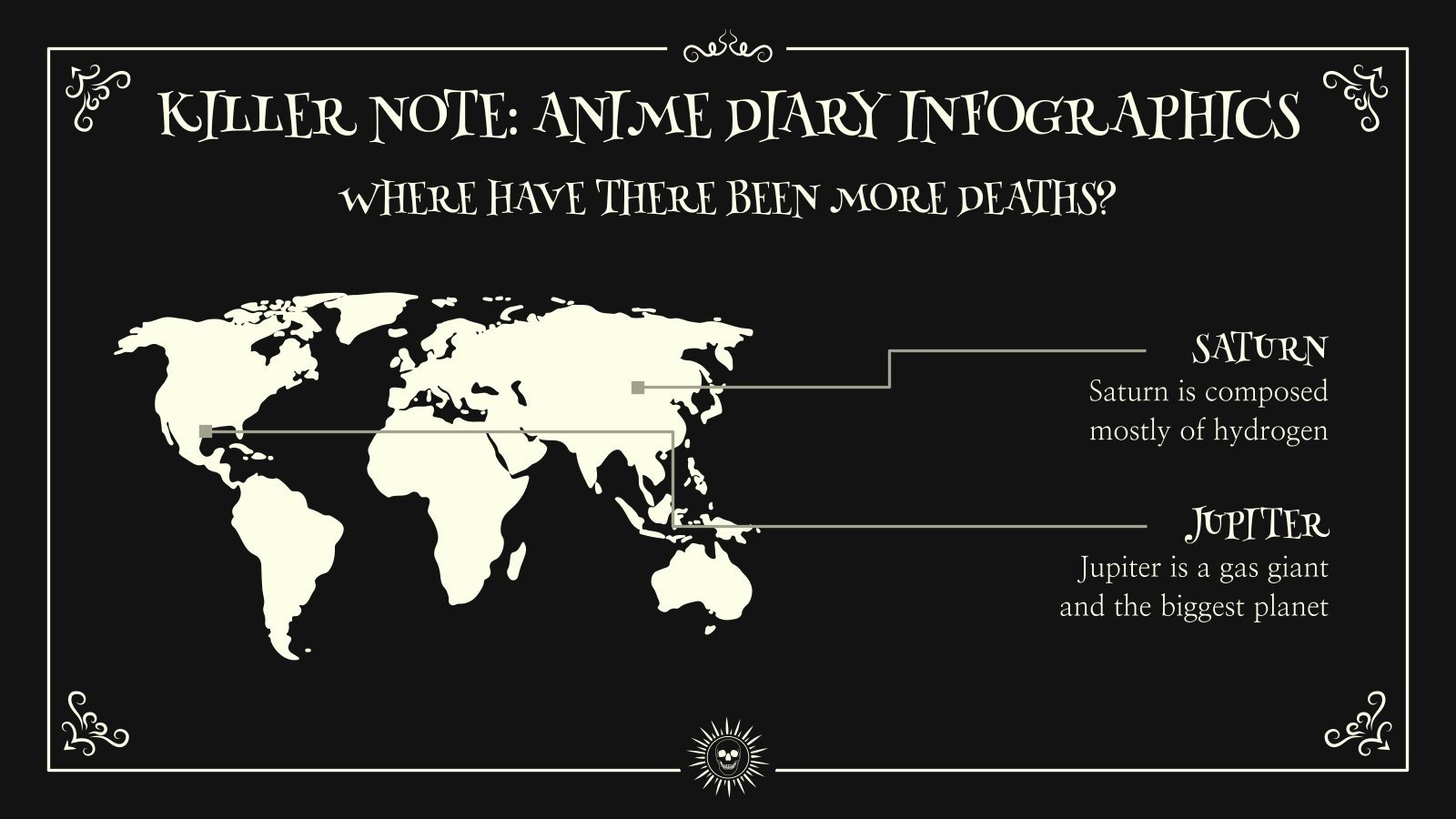 KILLER NOTE: ANIME DIARY INFOGRAPHICS

WHERE HAVE THERE BEEN MORE DEATHS?

SATURN

Saturn is composed mostly of hydrogen

JUPITER

Jupiter is a gas giant and the biggest planet