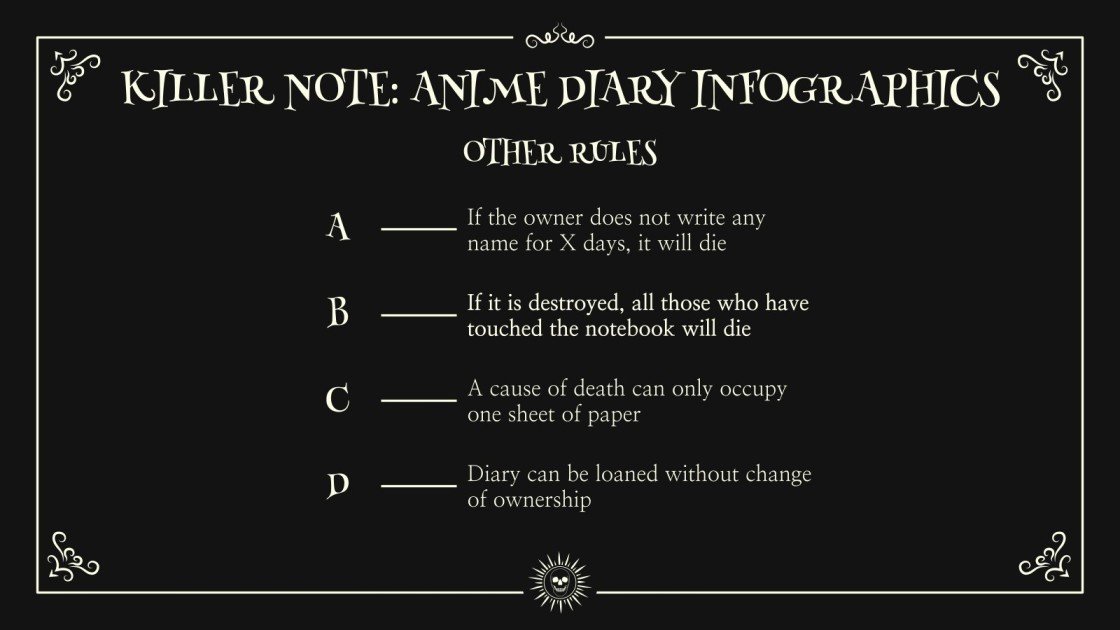 KILLER NOTE: ANIME DIARY INFOGRAPHICS

OTHER RULES

A If the owner does not write any name for X days, it will die

B If it is destroyed, all those who have touched the notebook will die

C A cause of death can only occupy one sheet of paper

D Diary can be loaned without change of ownership