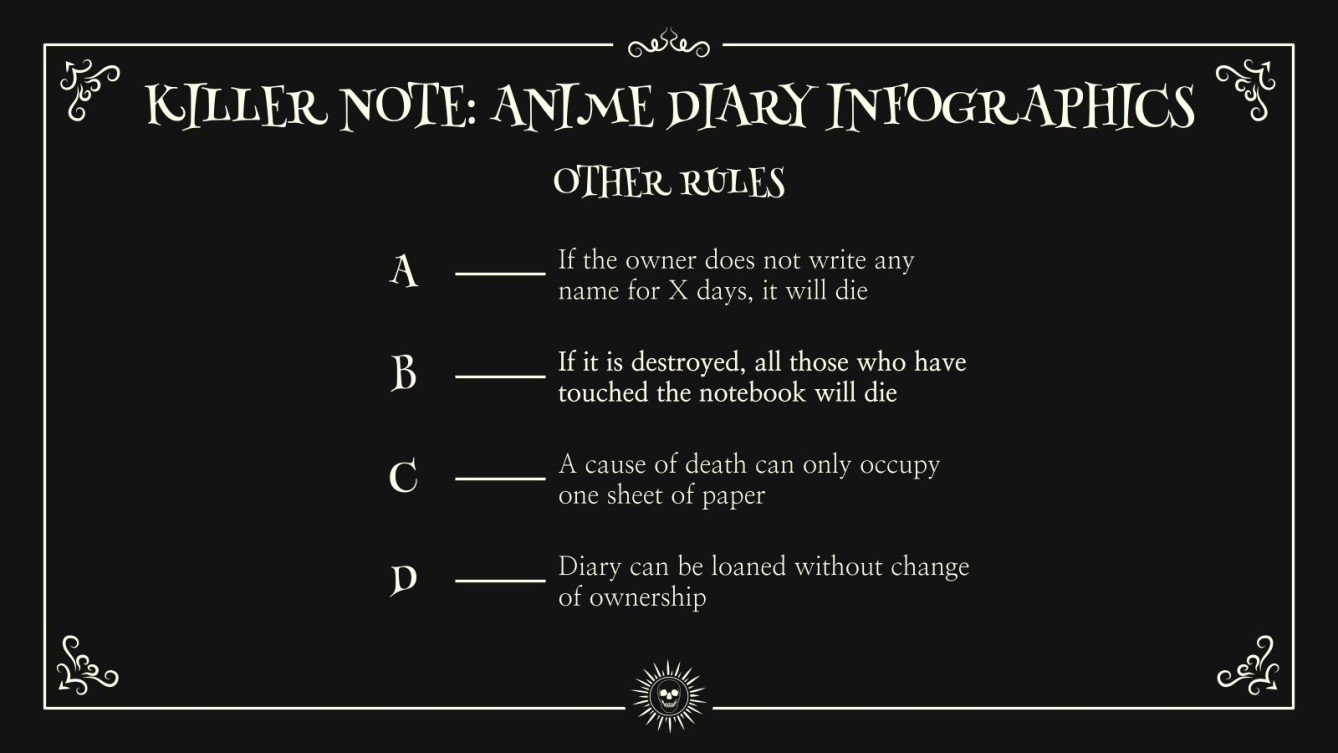 KILLER NOTE: ANIME DIARY INFOGRAPHICS

OTHER RULES

A If the owner does not write any name for X days, it will die

B If it is destroyed, all those who have touched the notebook will die

C A cause of death can only occupy one sheet of paper

D Diary can be loaned without change of ownership