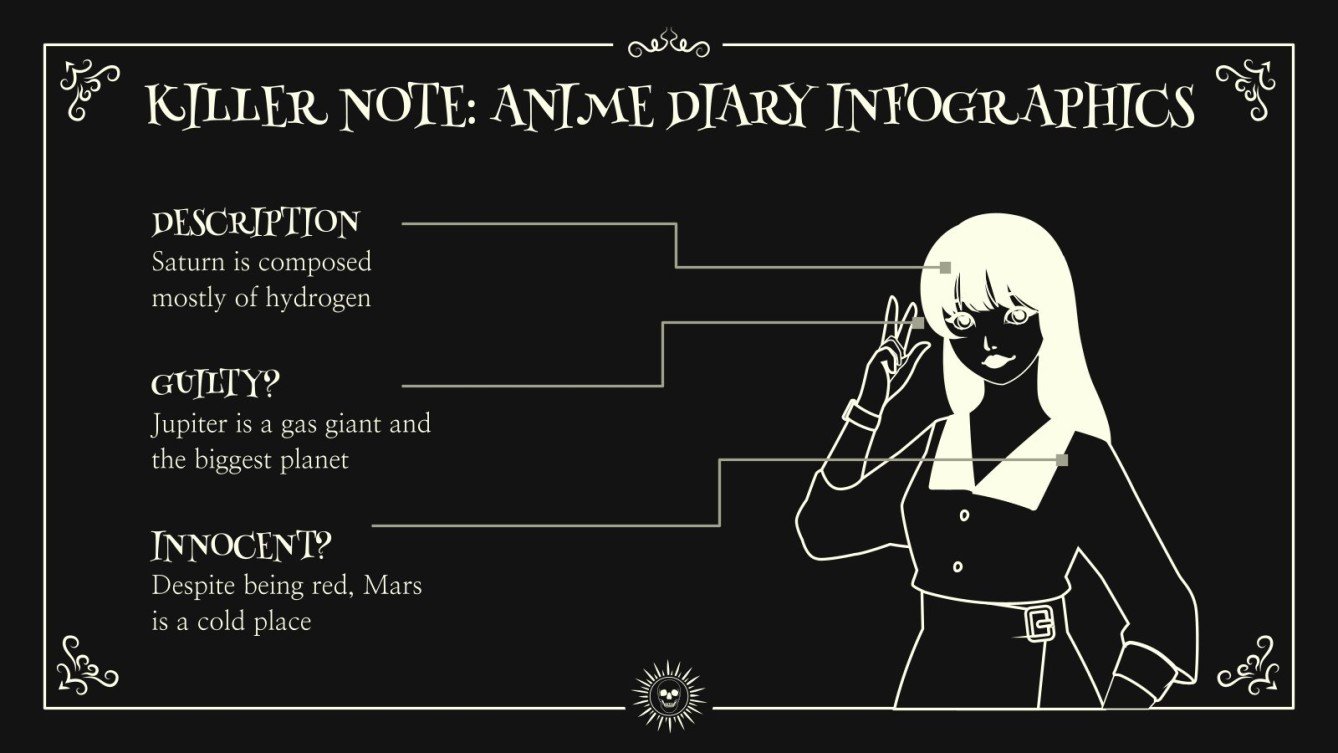 KILLER NOTE: ANIME DIARY INFOGRAPHICS

DESCRIPTION
Saturn is composed mostly of hydrogen

GUILTY?
Jupiter is a gas giant and the biggest planet

INNOCENT?
Despite being red, Mars is a cold place