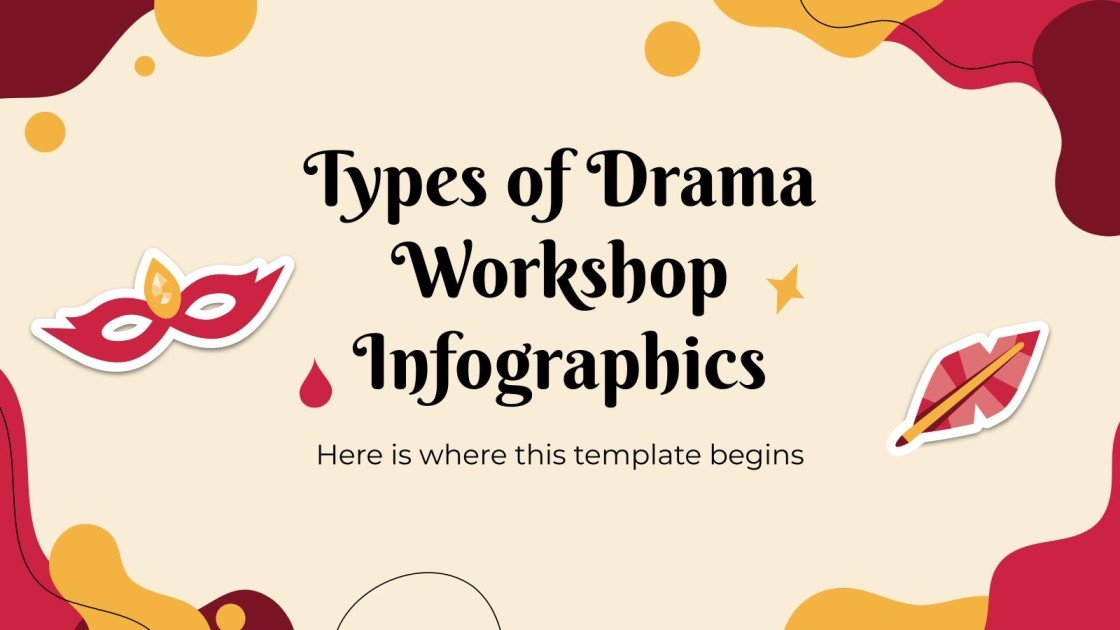 Types of Drama Workshop Infographics

Here is where this template begins