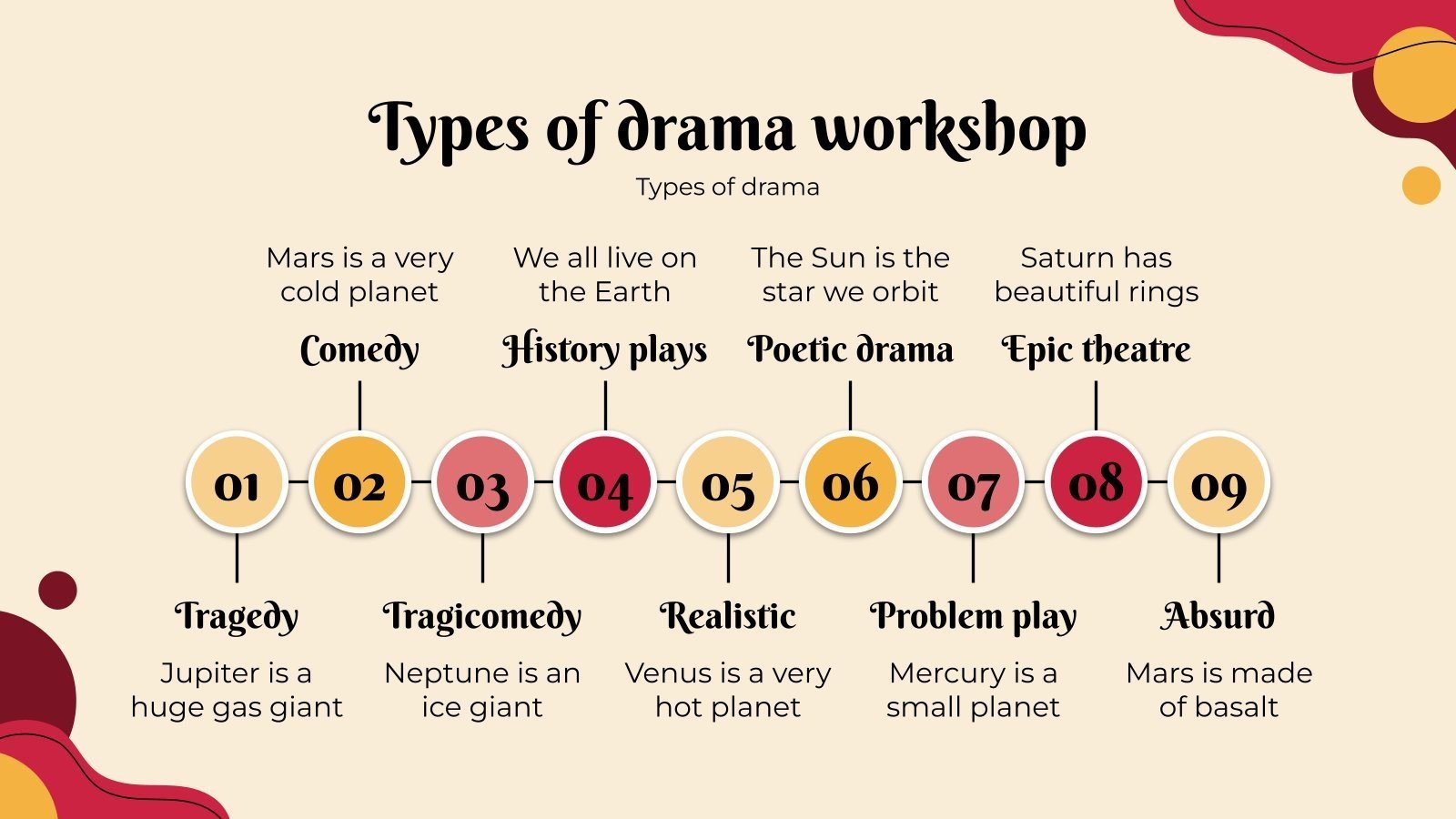 Types of drama workshop

Types of drama

Mars is a very cold planet

Comedy

We all live on the Earth

History plays

The Sun is the star we orbit

Poetic drama

Saturn has beautiful rings

Epic theatre

01

02

03

04

05

06

07

08

09

Tragedy

Jupiter is a huge gas giant

Tragicomedy

Neptune is an ice giant

Realistic

Venus is a very hot planet

Problem play

Mercury is a small planet

Absurd

Mars is made of basalt