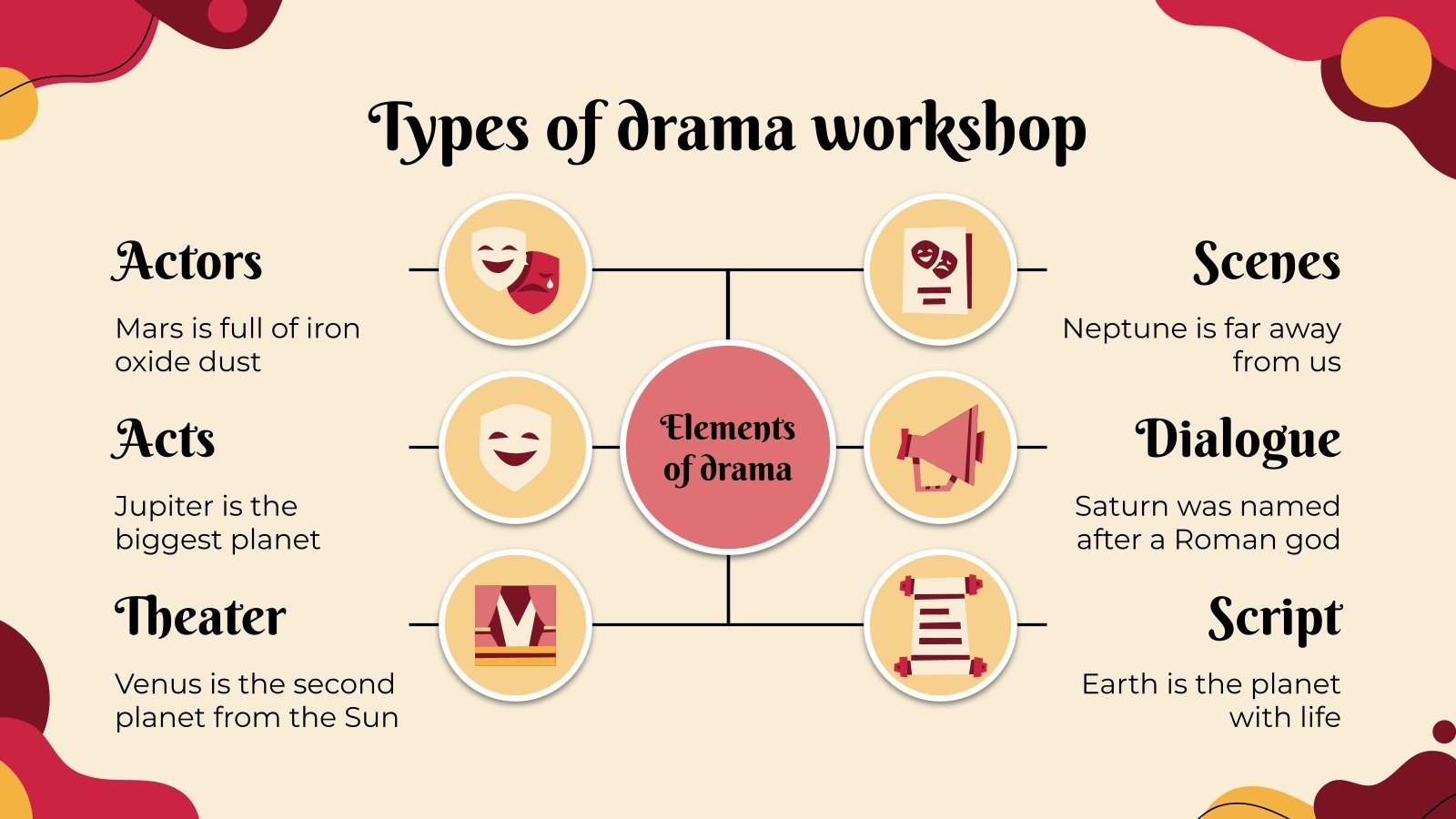 Types of drama workshop

Actors

Mars is full of iron oxide dust

Acts

Jupiter is the biggest planet

Theater

Venus is the second planet from the Sun

Elements of drama

Scenes

Neptune is far away from us

Dialogue

Saturn was named after a Roman god

Script

Earth is the planet with life