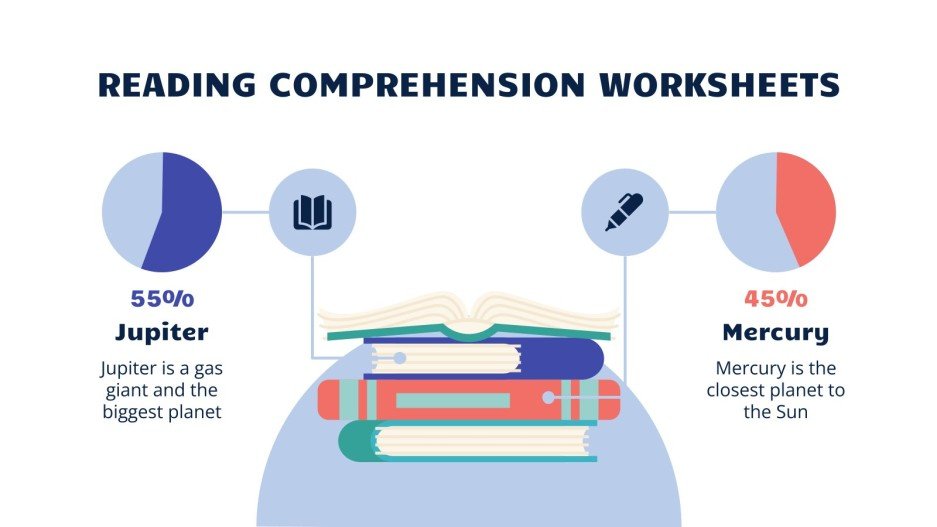 READING COMPREHENSION WORKSHEETS

55%
Jupiter
Jupiter is a gas giant and the biggest planet

45%
Mercury
Mercury is the closest planet to the Sun