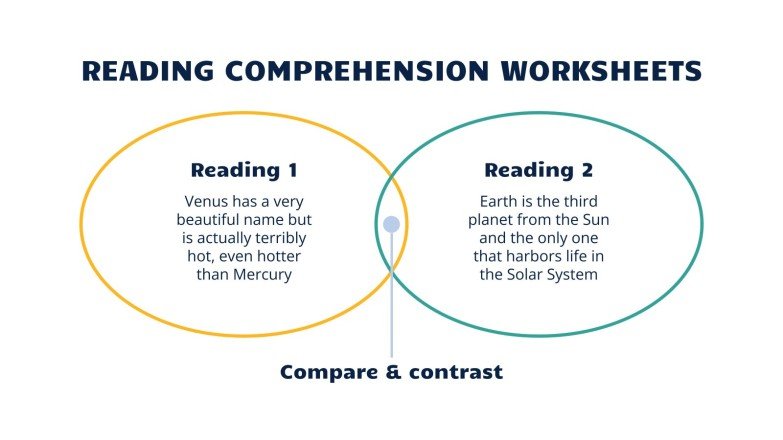 READING COMPREHENSION WORKSHEETS

Reading 1

Venus has a very beautiful name but is actually terribly hot, even hotter than Mercury

Reading 2

Earth is the third planet from the Sun and the only one that harbors life in the Solar System

Compare & contrast