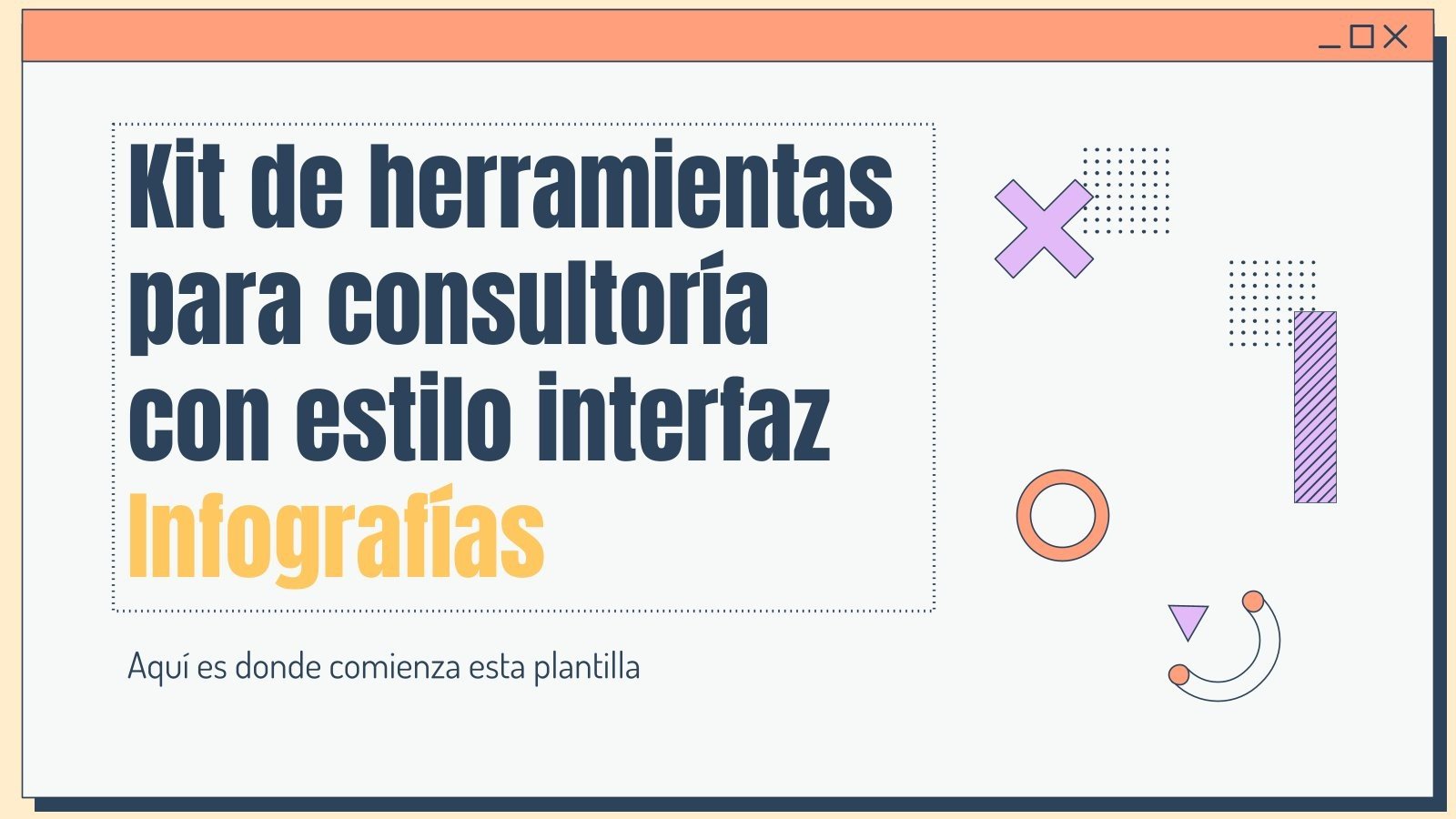 Kit de herramientas para consultoría con estilo interfaz
Infografías

Aquí es donde comienza esta plantilla