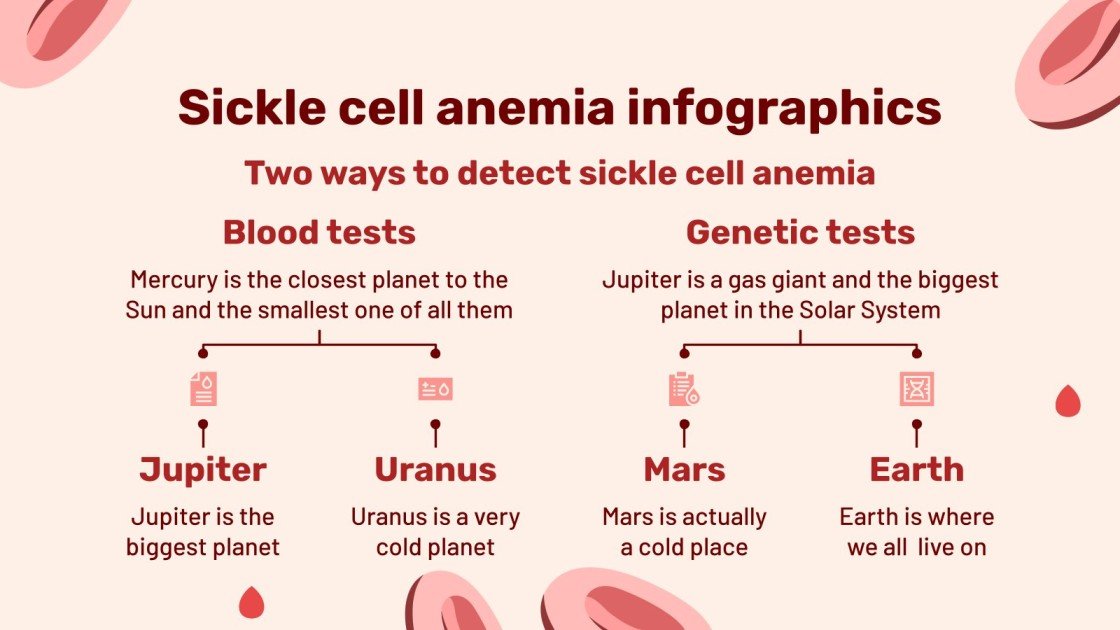 Sickle cell anemia infographics

Two ways to detect sickle cell anemia

Blood tests

Mercury is the closest planet to the Sun and the smallest one of all them

Jupiter

Jupiter is the biggest planet

Uranus

Uranus is a very cold planet

Genetic tests

Jupiter is a gas giant and the biggest planet in the Solar System

Mars

Mars is actually a cold place

Earth

Earth is where we all live on