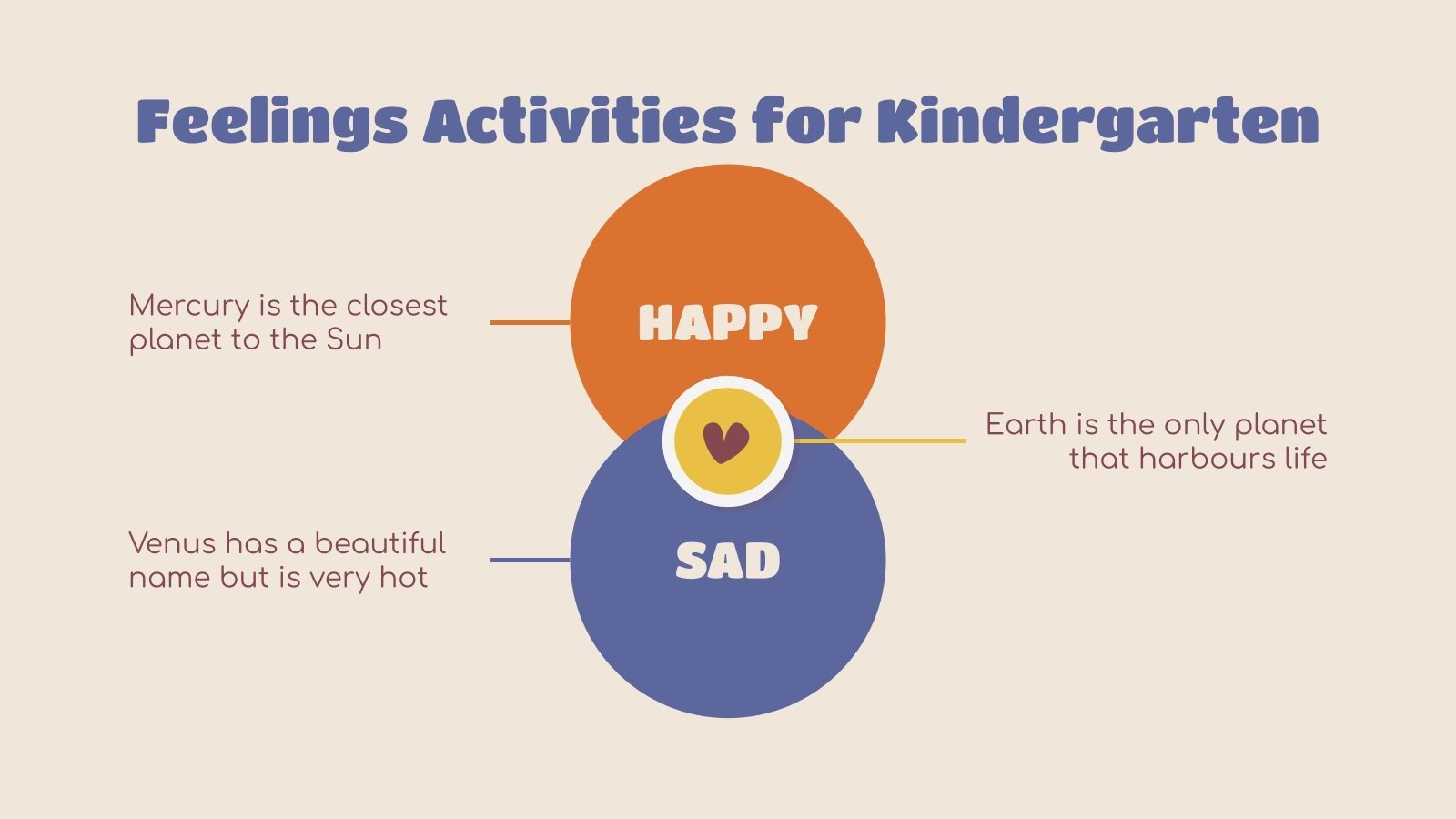 Feelings Activities for Kindergarten

Mercury is the closest planet to the Sun

HAPPY

Earth is the only planet that harbours life

Venus has a beautiful name but is very hot

SAD