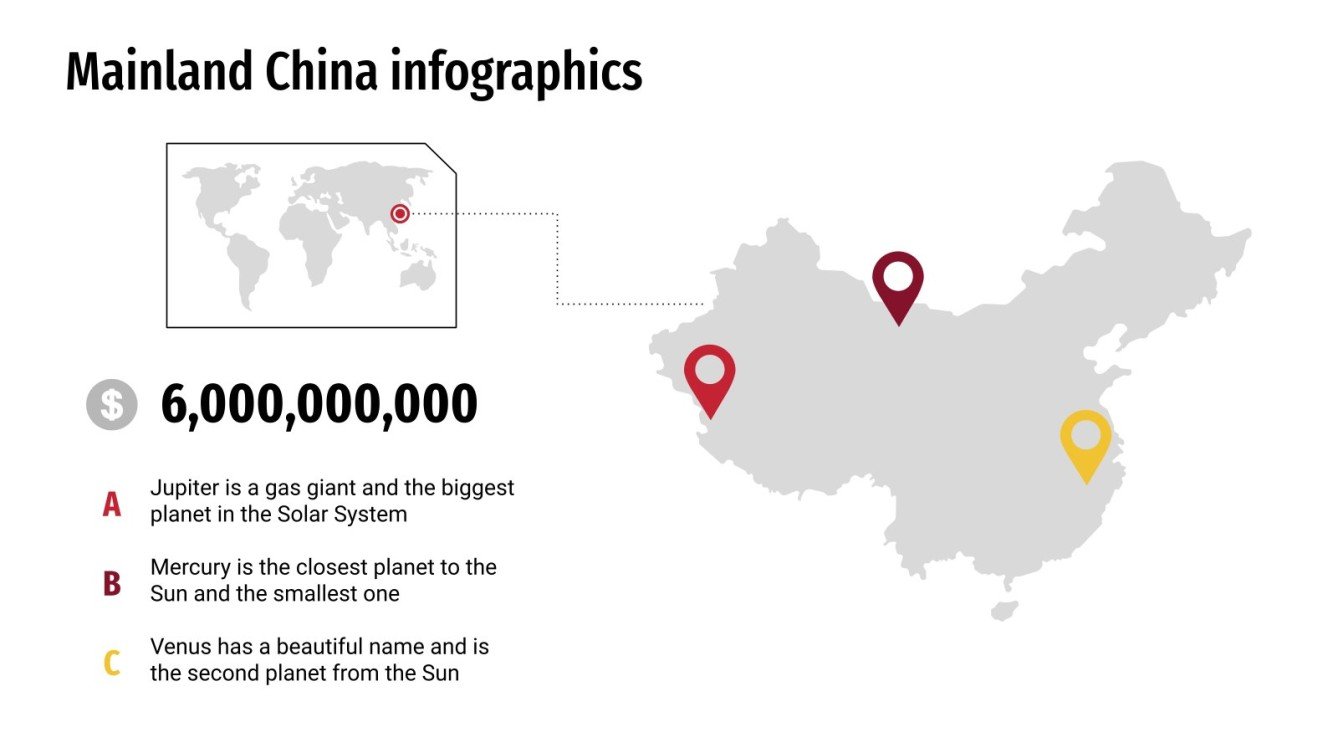 Mainland China infographics

$ 6,000,000,000

A Jupiter is a gas giant and the biggest planet in the Solar System

B Mercury is the closest planet to the Sun and the smallest one

C Venus has a beautiful name and is the second planet from the Sun