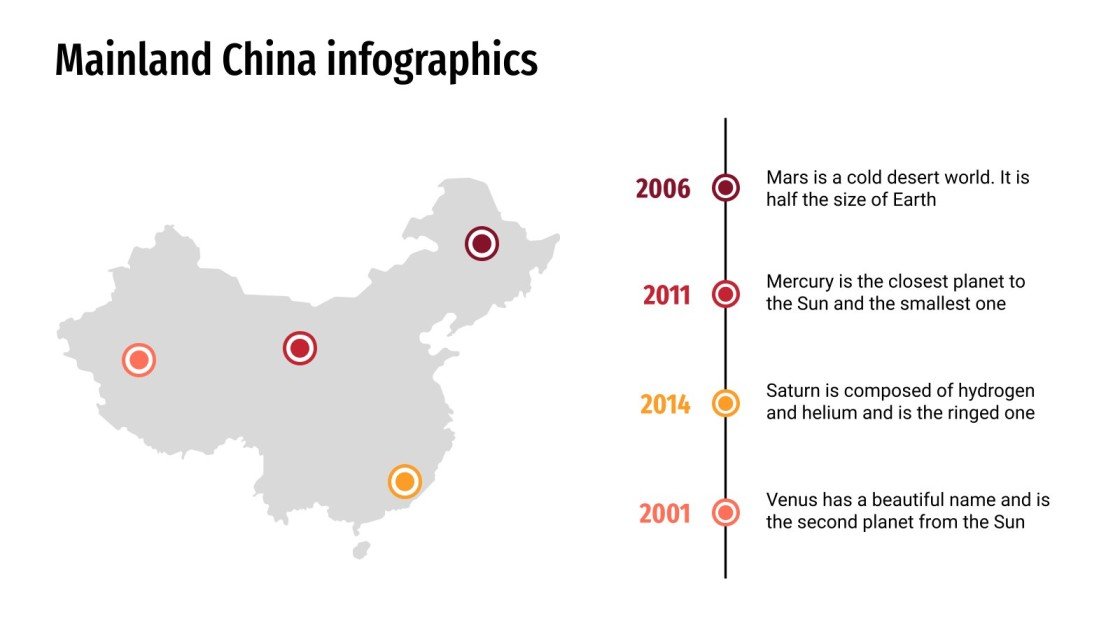 Mainland China infographics

2006

Mars is a cold desert world. It is half the size of Earth

2011

Mercury is the closest planet to the Sun and the smallest one

2014

Saturn is composed of hydrogen and helium and is the ringed one

2001

Venus has a beautiful name and is the second planet from the Sun