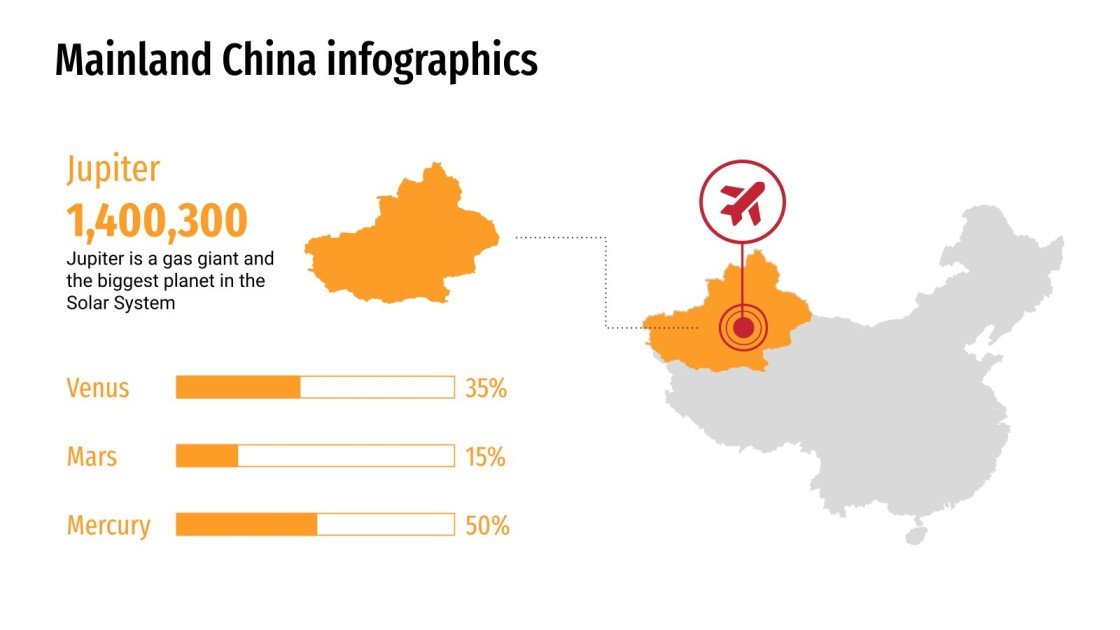 Mainland China infographics

Jupiter

1,400,300

Jupiter is a gas giant and the biggest planet in the Solar System

Venus 35%

Mars 15%

Mercury 50%