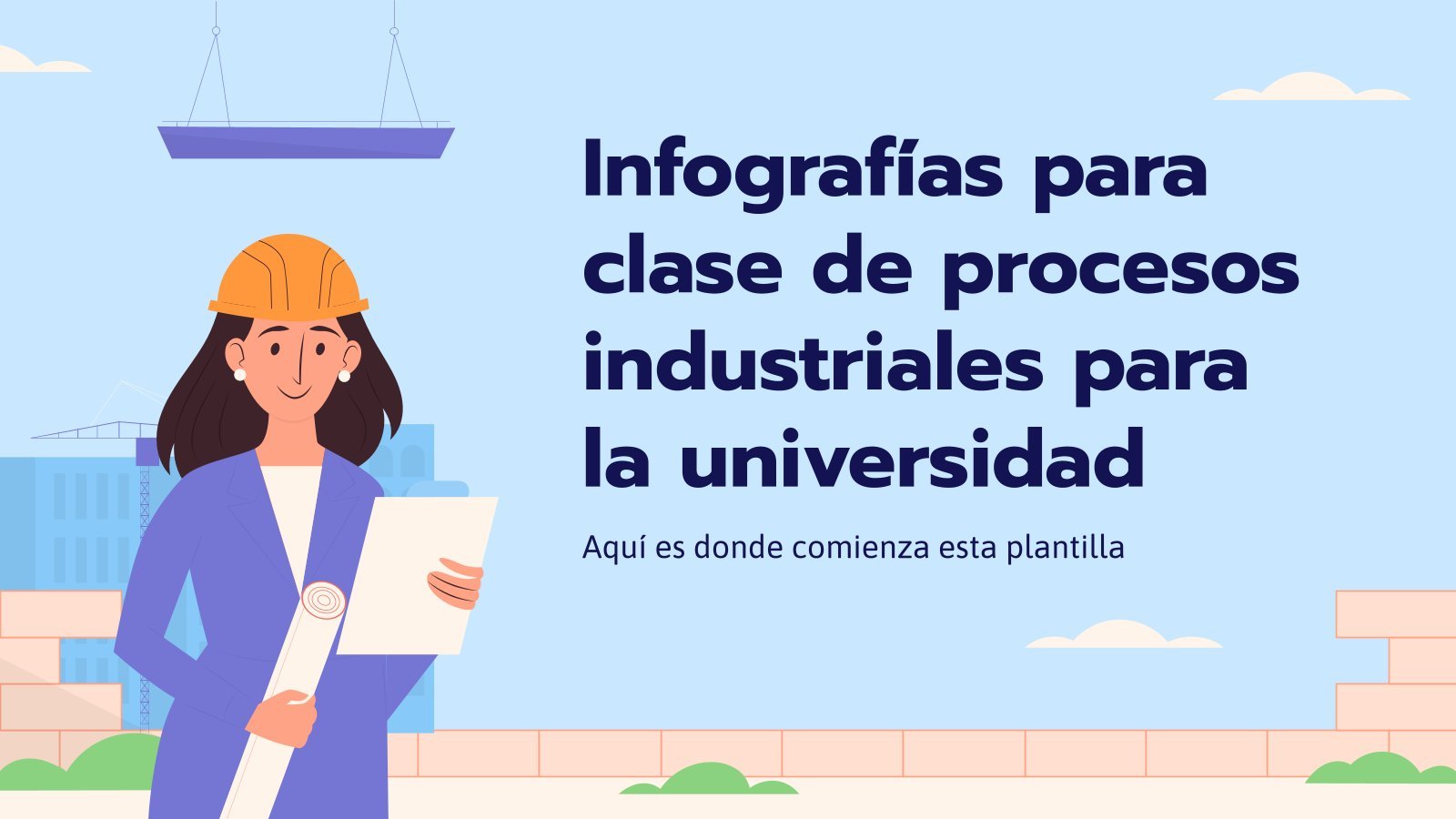 Infografías para clase de procesos industriales para la universidad

Aquí es donde comienza esta plantilla