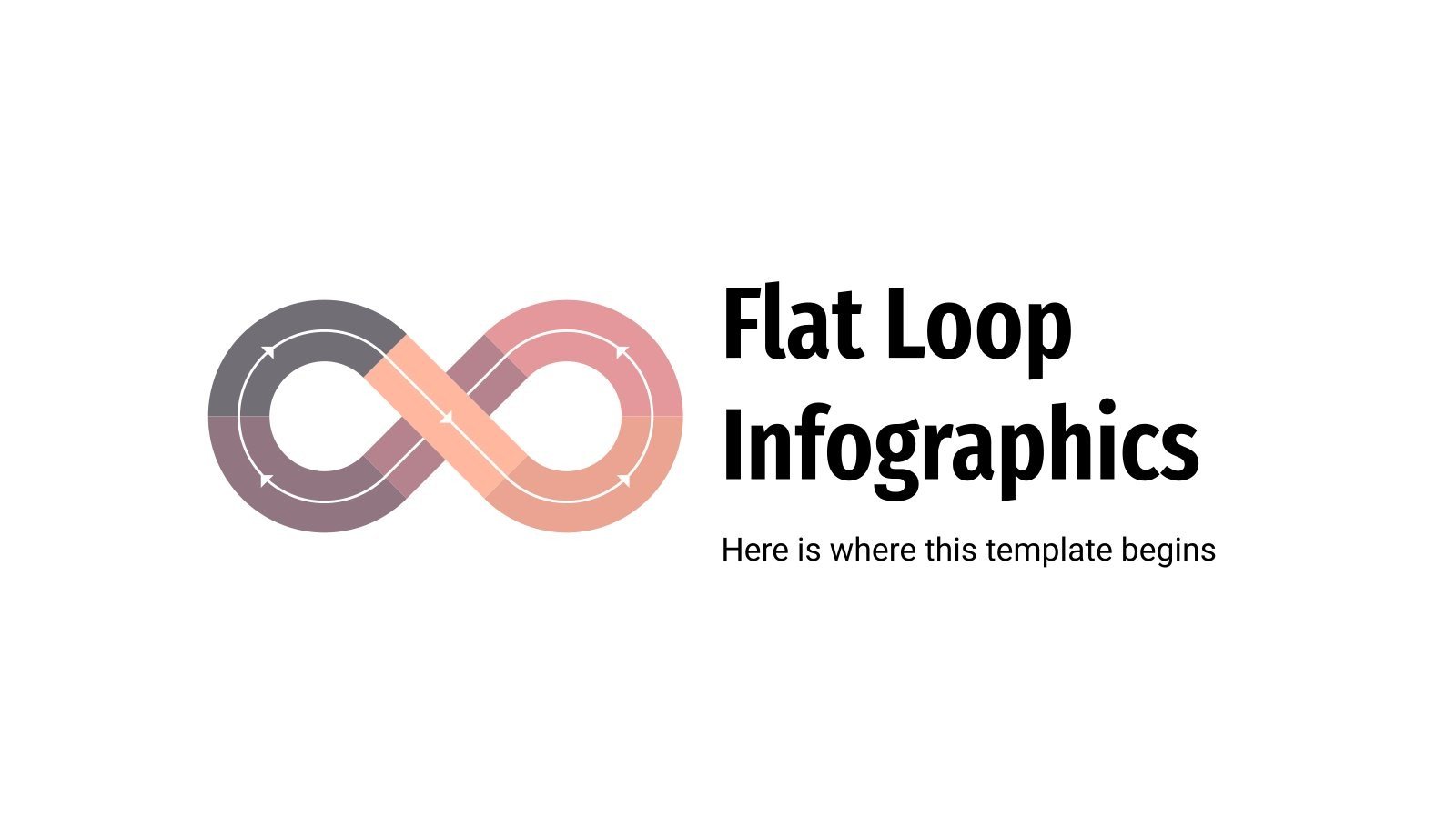 Flat Loop Infographics

Here is where this template begins