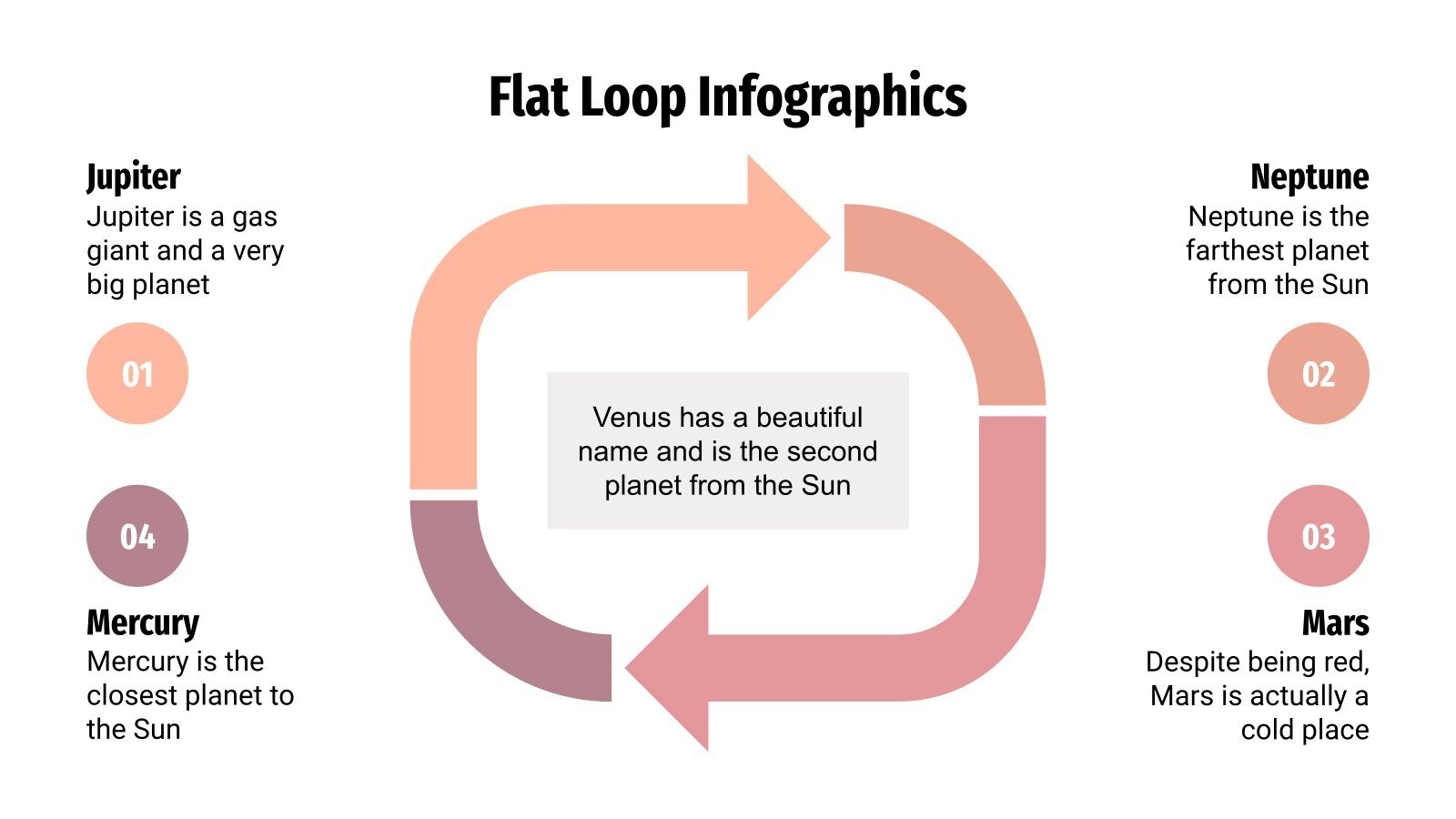 Flat Loop Infographics

Jupiter
Jupiter is a gas giant and a very big planet

01

04

Mercury
Mercury is the closest planet to the Sun

Venus has a beautiful name and is the second planet from the Sun

Neptune
Neptune is the farthest planet from the Sun

02

03

Mars
Despite being red, Mars is actually a cold place