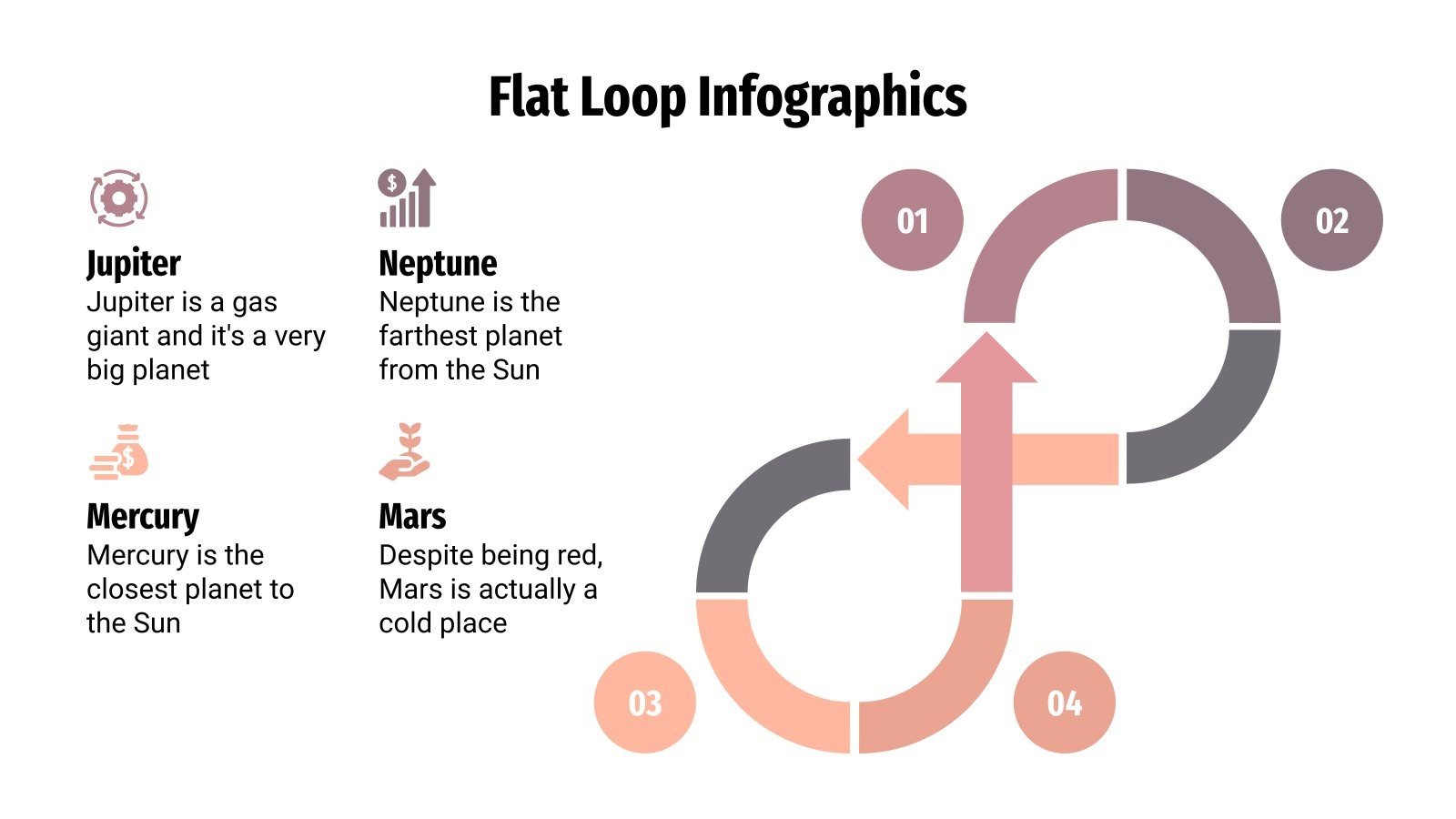 Flat Loop Infographics

Jupiter
Jupiter is a gas giant and it's a very big planet

Neptune
Neptune is the farthest planet from the Sun

Mercury
Mercury is the closest planet to the Sun

Mars
Despite being red, Mars is actually a cold place

01

02

03

04