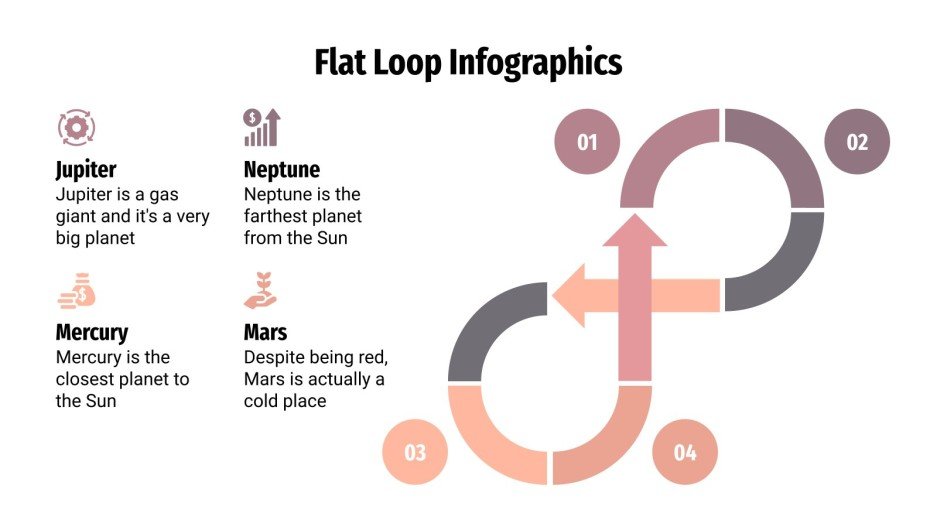 Flat Loop Infographics

Jupiter
Jupiter is a gas giant and it's a very big planet

Neptune
Neptune is the farthest planet from the Sun

Mercury
Mercury is the closest planet to the Sun

Mars
Despite being red, Mars is actually a cold place

01

02

03

04