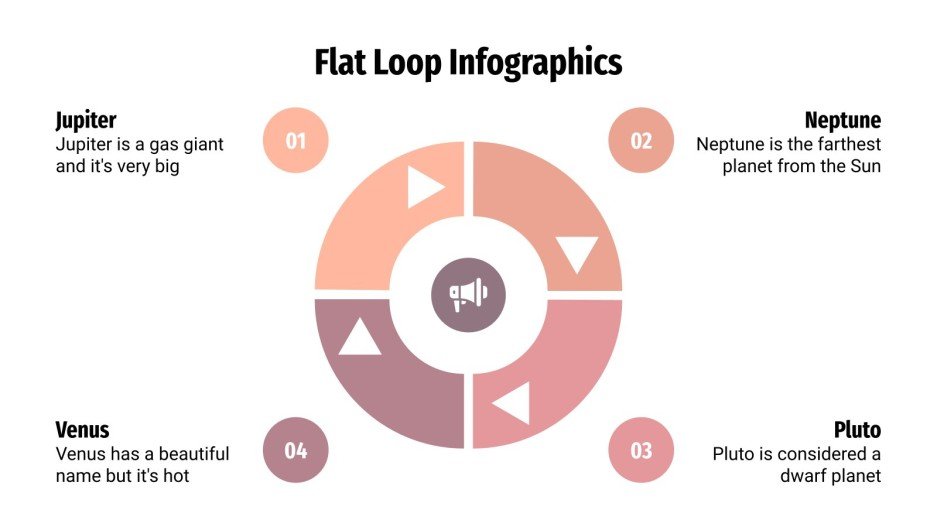 Flat Loop Infographics

Jupiter
Jupiter is a gas giant and it's very big

01

02

Neptune
Neptune is the farthest planet from the Sun

Venus
Venus has a beautiful name but it's hot

04

03

Pluto
Pluto is considered a dwarf planet