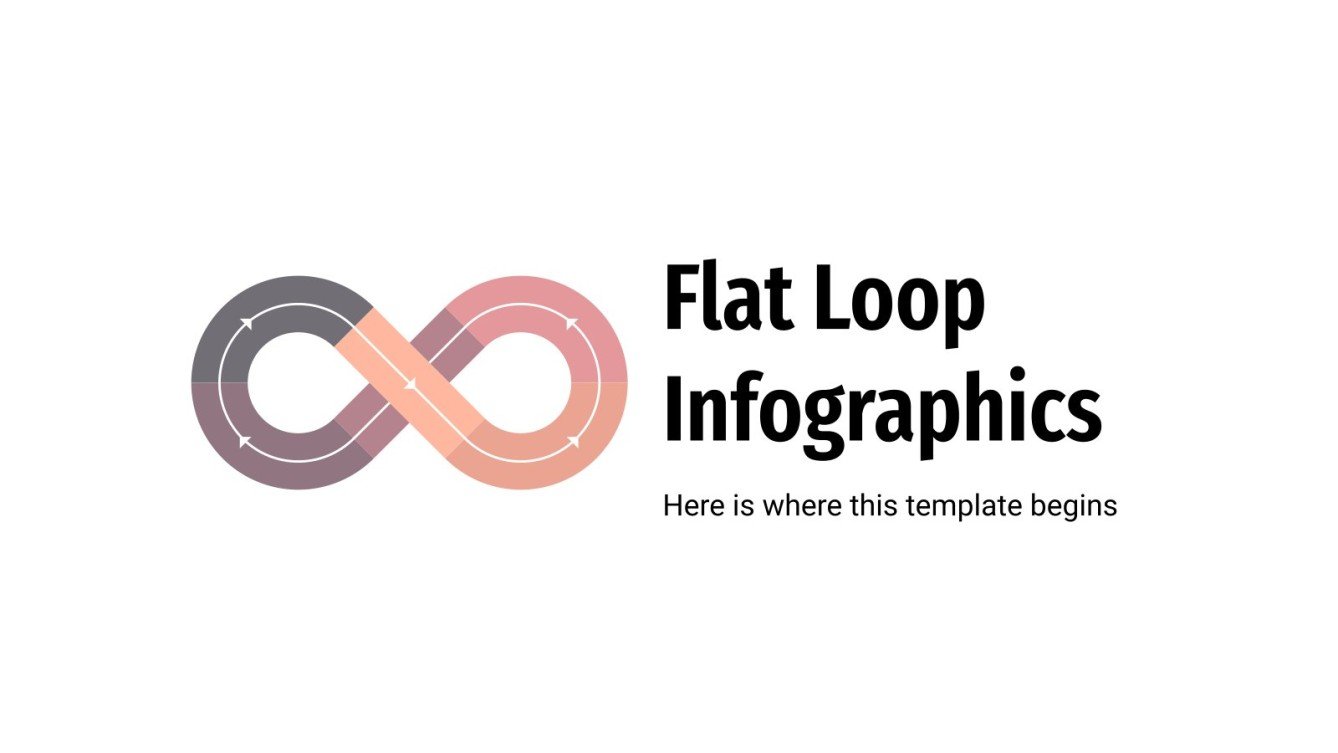 Flat Loop Infographics

Here is where this template begins