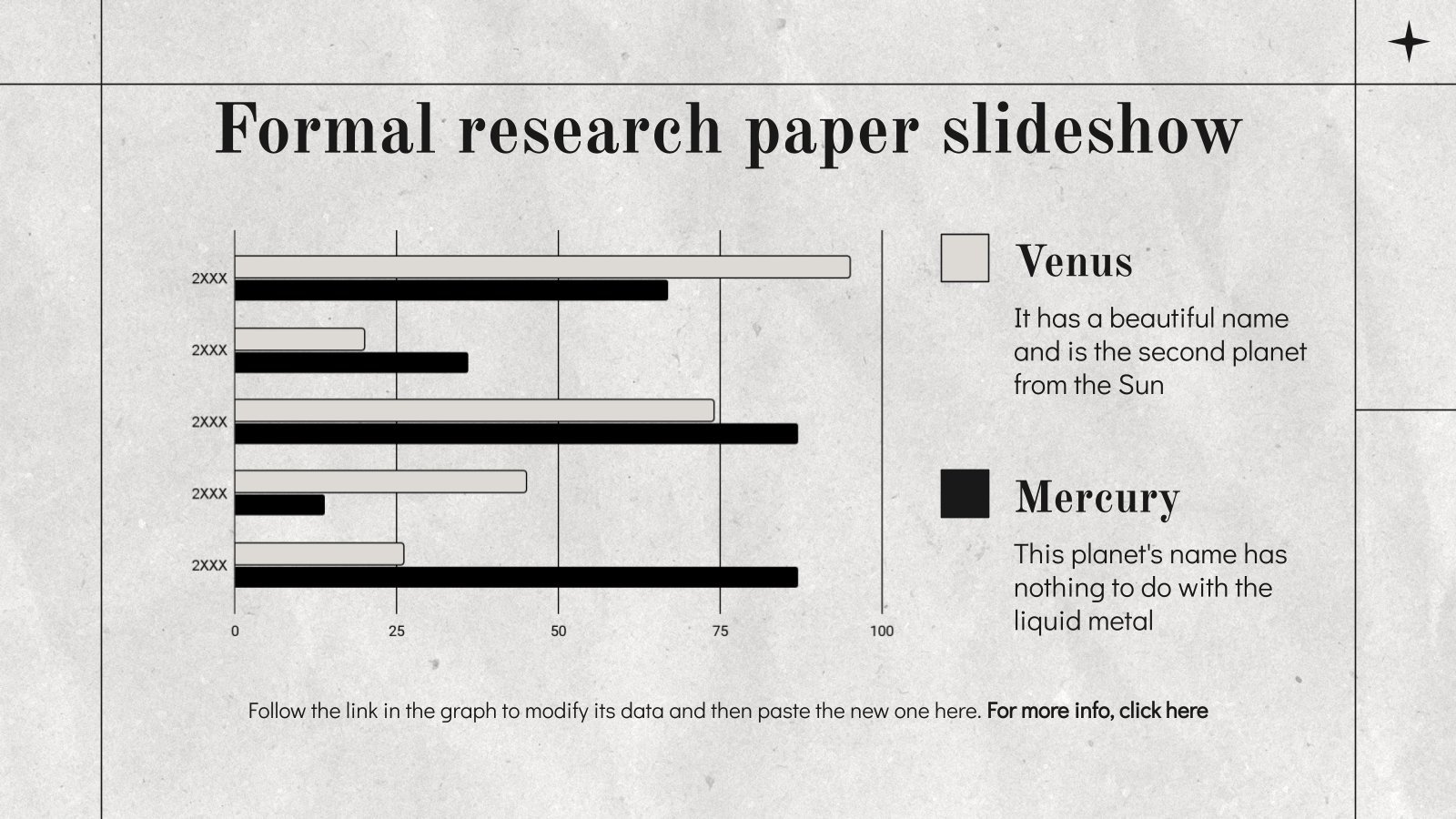 Formal research paper slideshow

2XXX
2XXX
2XXX
2XXX
2XXX

0
25
50
75
100

Venus

It has a beautiful name and is the second planet from the Sun

Mercury

This planet's name has nothing to do with the liquid metal

Follow the link in the graph to modify its data and then paste the new one here. For more info, click here