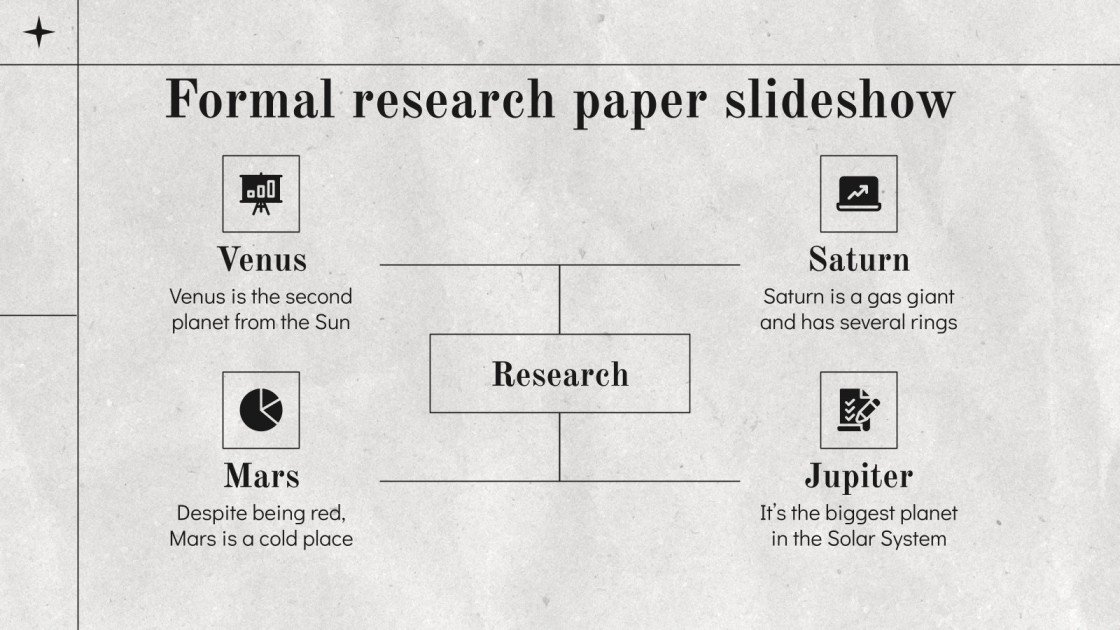 Formal research paper slideshow

Venus
Venus is the second planet from the Sun

Saturn
Saturn is a gas giant and has several rings

Research

Mars
Despite being red, Mars is a cold place

Jupiter
It's the biggest planet in the Solar System