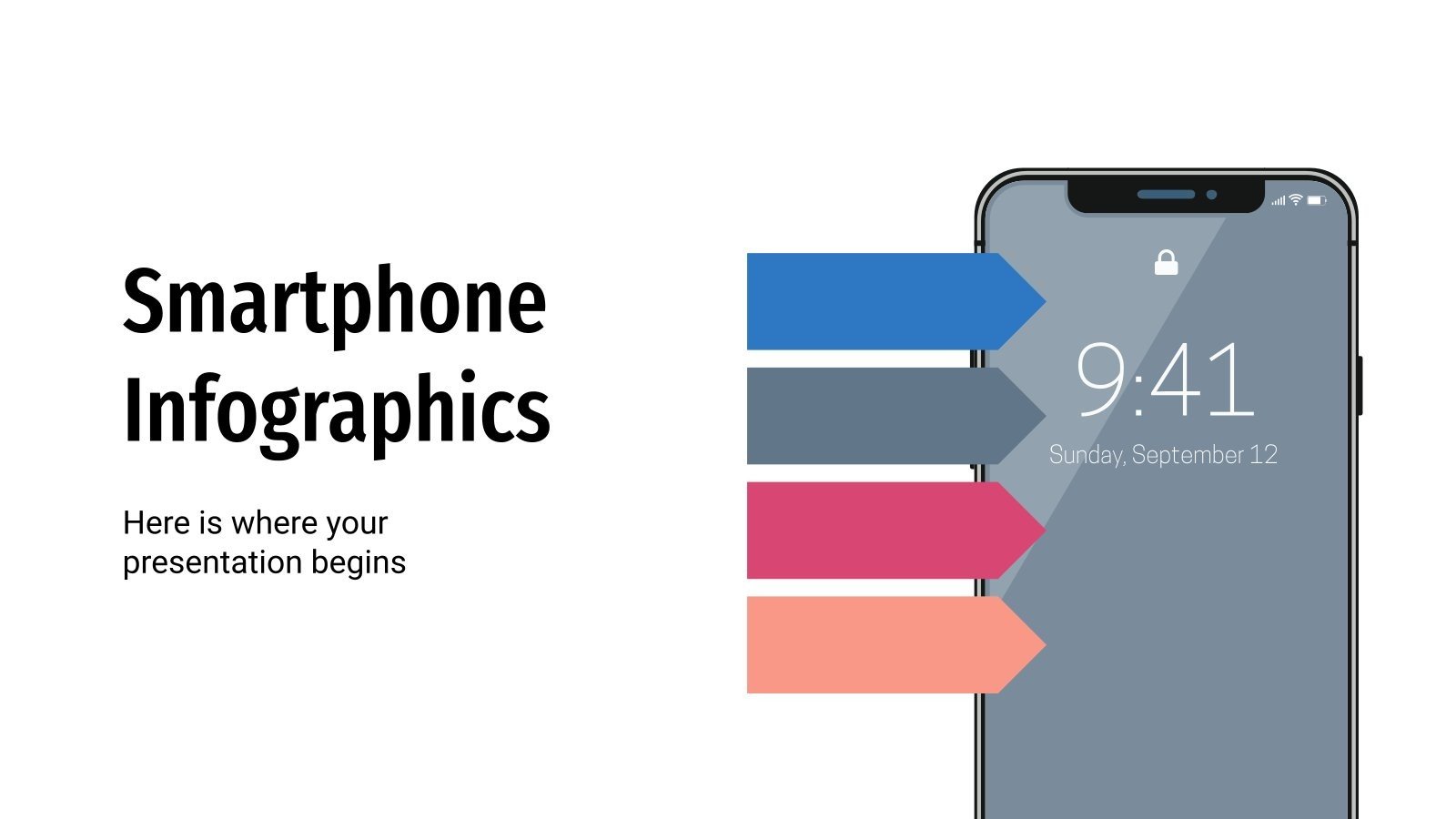 Smartphone Infographics

Here is where your presentation begins

9:41

Sunday, September 12