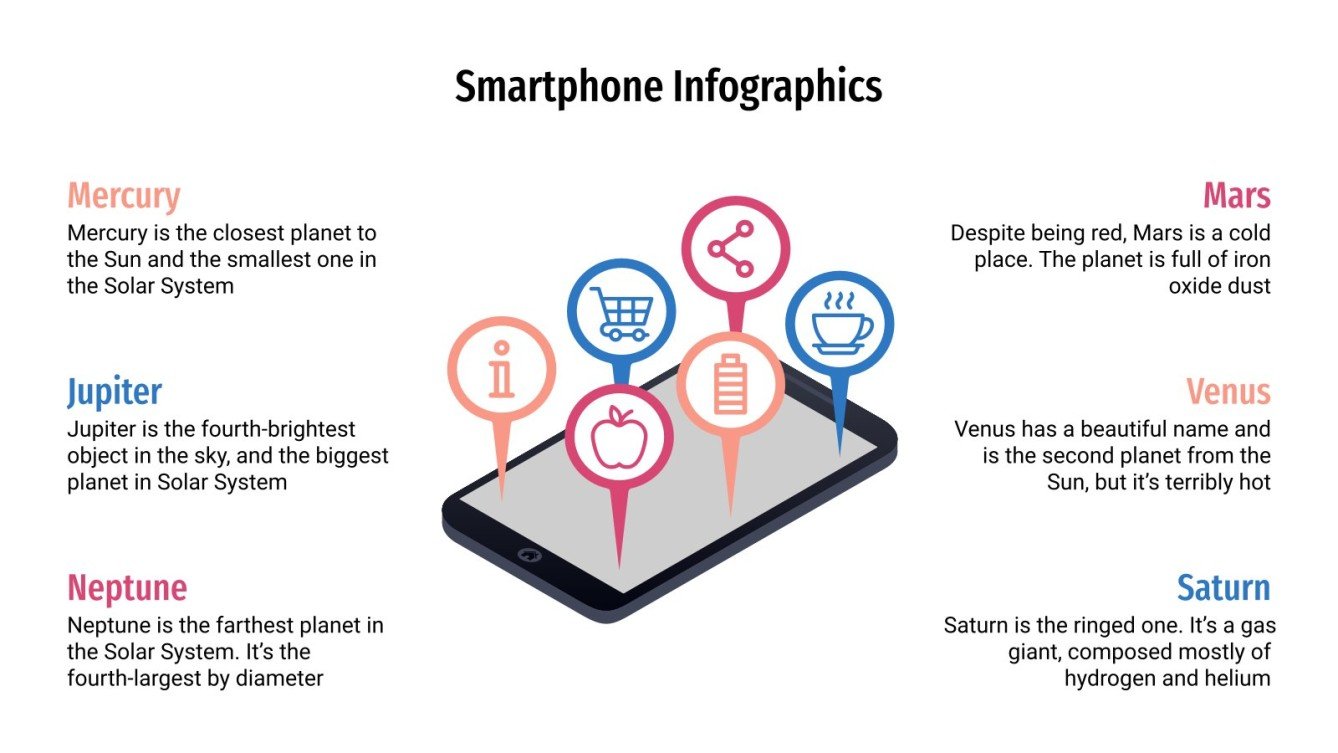 Smartphone Infographics

Mercury
Mercury is the closest planet to the Sun and the smallest one in the Solar System

Jupiter
Jupiter is the fourth-brightest object in the sky, and the biggest planet in Solar System

Neptune
Neptune is the farthest planet in the Solar System. It's the fourth-largest by diameter

Mars
Despite being red, Mars is a cold place. The planet is full of iron oxide dust

Venus
Venus has a beautiful name and is the second planet from the Sun, but it's terribly hot

Saturn
Saturn is the ringed one. It's a gas giant, composed mostly of hydrogen and helium