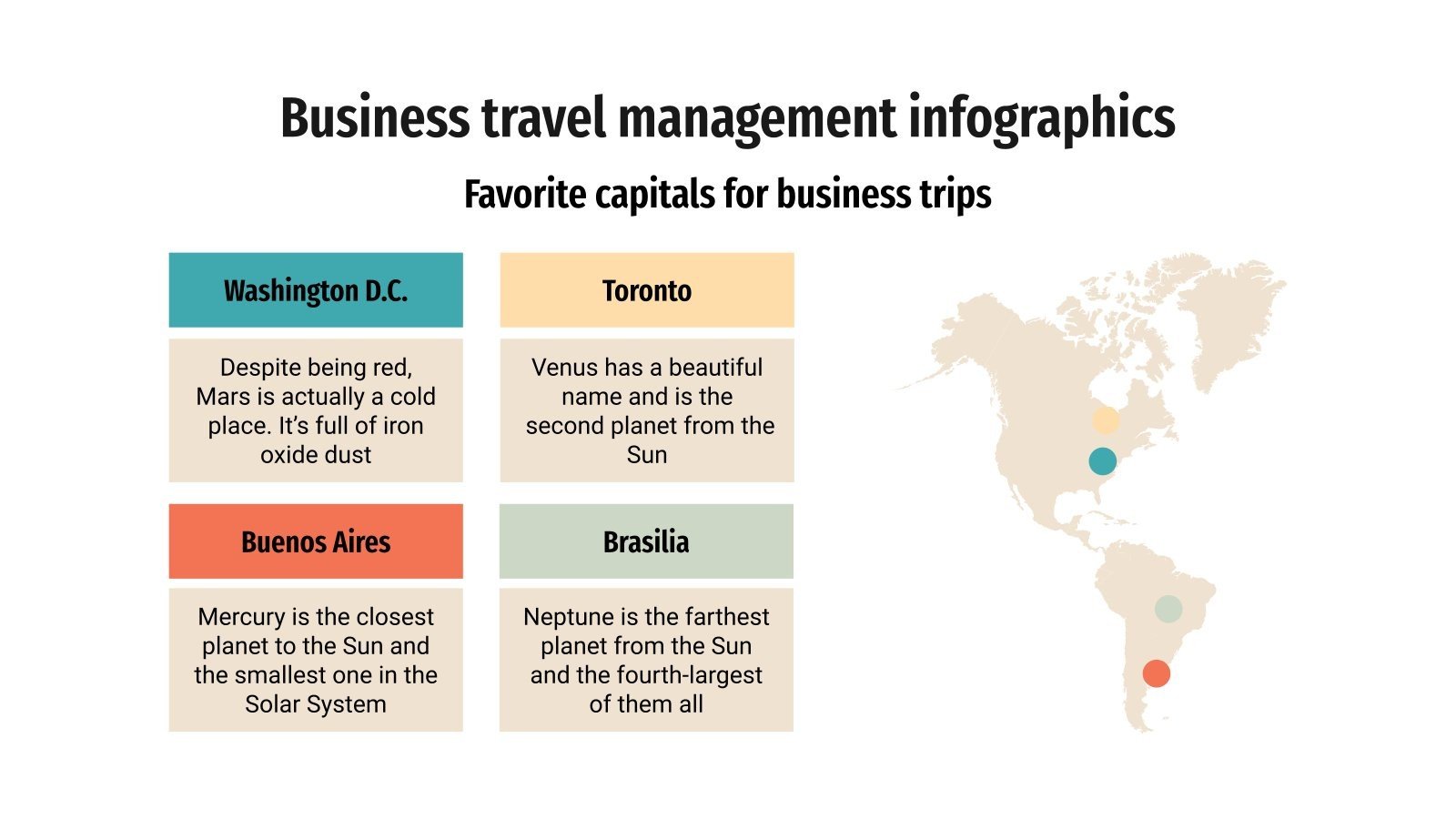 Business travel management infographics

Favorite capitals for business trips

Washington D.C.

Despite being red, Mars is actually a cold place. It's full of iron oxide dust

Toronto

Venus has a beautiful name and is the second planet from the Sun

Buenos Aires

Mercury is the closest planet to the Sun and the smallest one in the Solar System

Brasilia

Neptune is the farthest planet from the Sun and the fourth-largest of them all