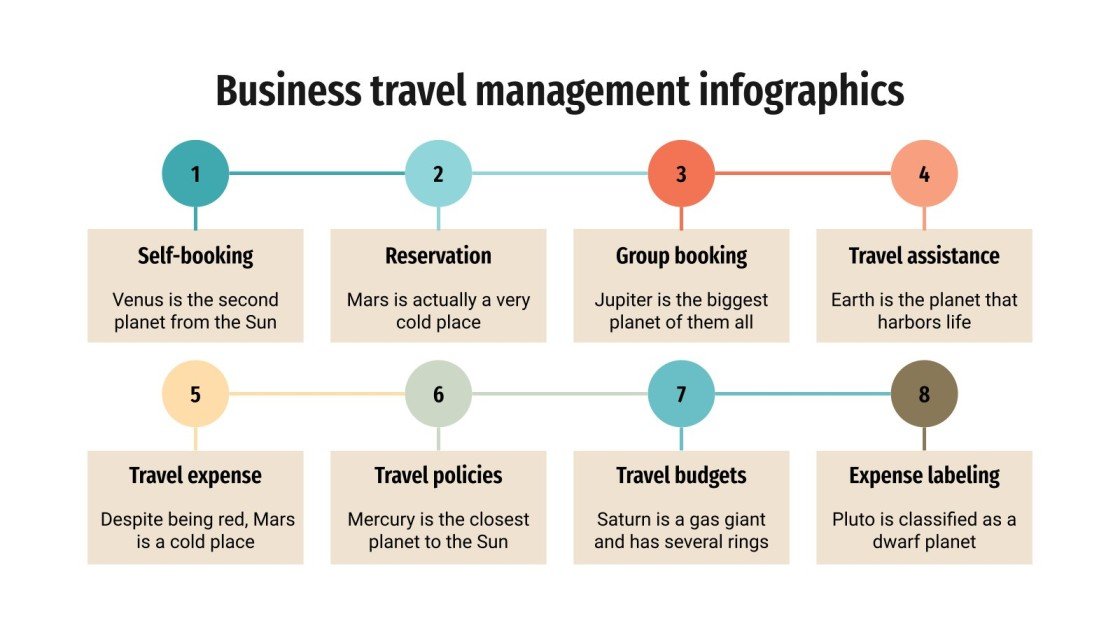 Business travel management infographics

1

Self-booking

Venus is the second planet from the Sun

2

Reservation

Mars is actually a very cold place

3

Group booking

Jupiter is the biggest planet of them all

4

Travel assistance

Earth is the planet that harbors life

5

Travel expense

Despite being red, Mars is a cold place

6

Travel policies

Mercury is the closest planet to the Sun

7

Travel budgets

Saturn is a gas giant and has several rings

8

Expense labeling

Pluto is classified as a dwarf planet