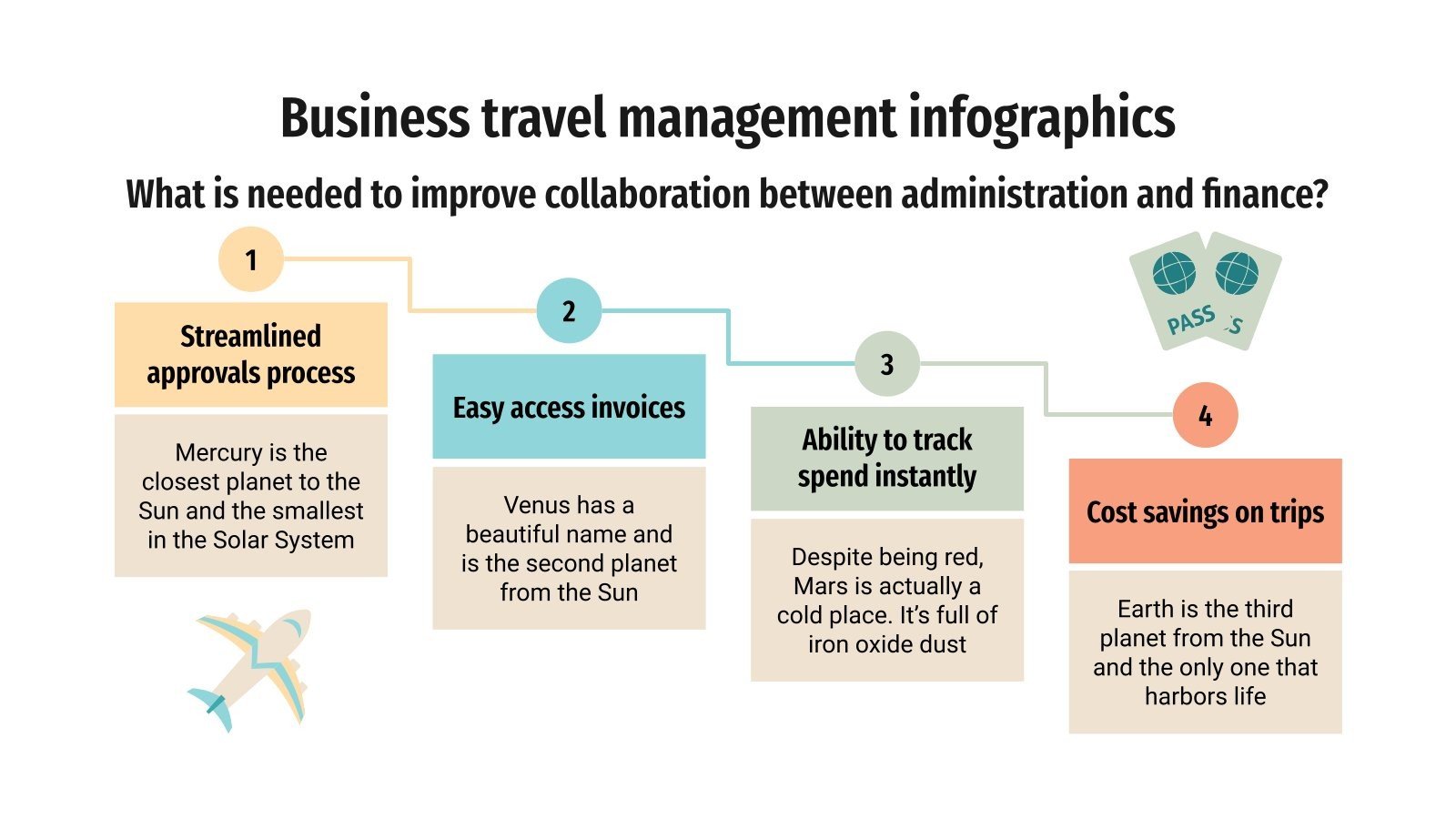 Business travel management infographics

What is needed to improve collaboration between administration and finance?

1

Streamlined approvals process

Mercury is the closest planet to the Sun and the smallest in the Solar System

2

Easy access invoices

Venus has a beautiful name and is the second planet from the Sun

3

Ability to track spend instantly

Despite being red, Mars is actually a cold place. It's full of iron oxide dust

4

Cost savings on trips

Earth is the third planet from the Sun and the only one that harbors life

PASS

S