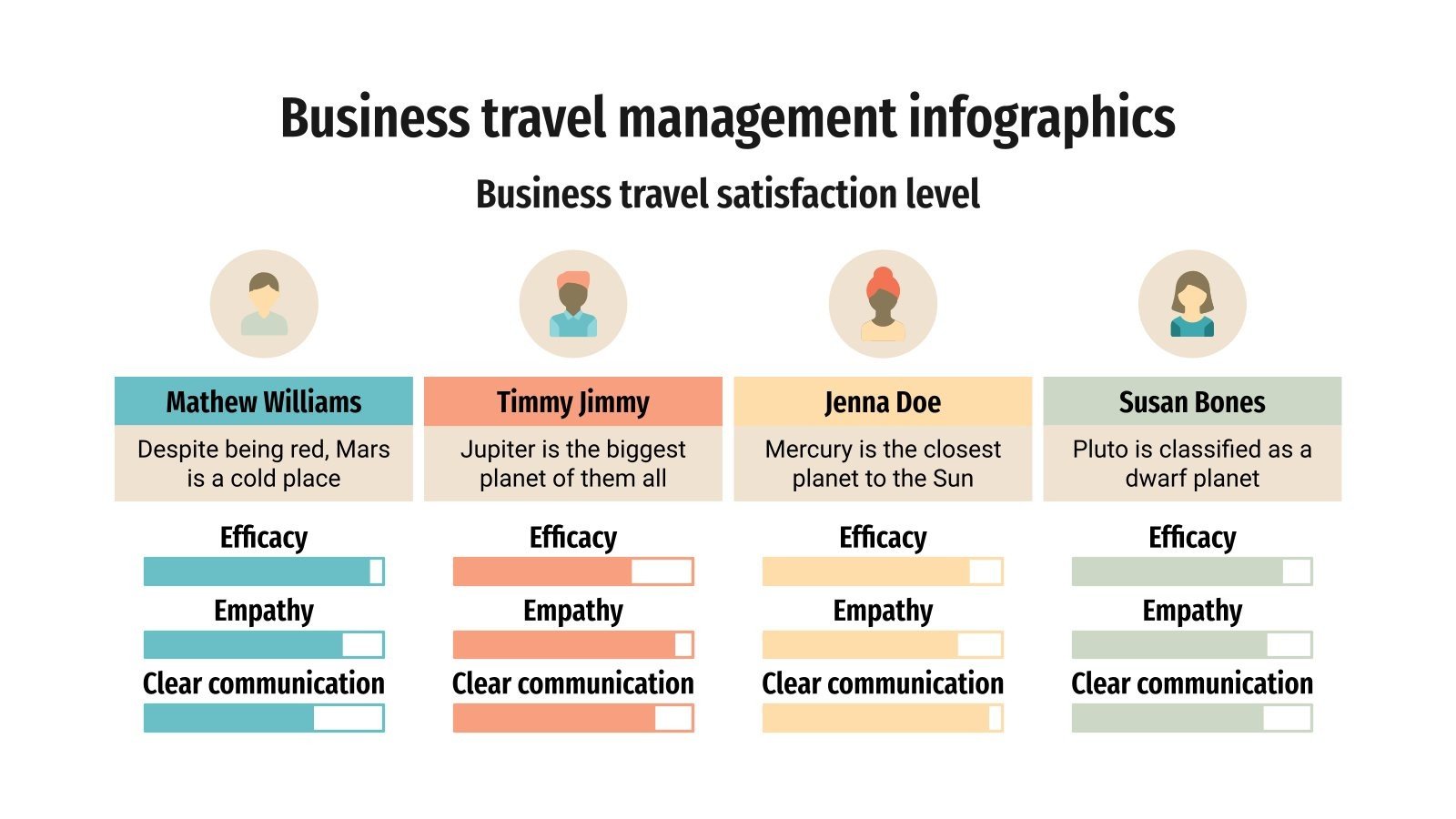 Business travel management infographics

Business travel satisfaction level

Mathew Williams

Despite being red, Mars is a cold place

Efficacy

Empathy

Clear communication

Timmy Jimmy

Jupiter is the biggest planet of them all

Efficacy

Empathy

Clear communication

Jenna Doe

Mercury is the closest planet to the Sun

Efficacy

Empathy

Clear communication

Susan Bones

Pluto is classified as a dwarf planet

Efficacy

Empathy

Clear communication