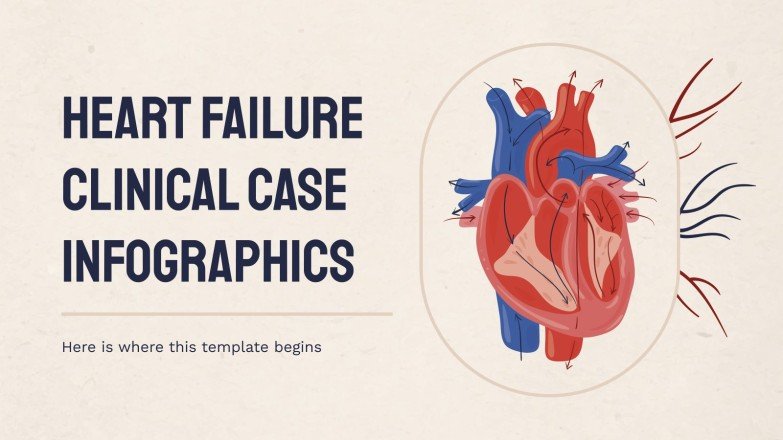 HEART FAILURE CLINICAL CASE INFOGRAPHICS

Here is where this template begins